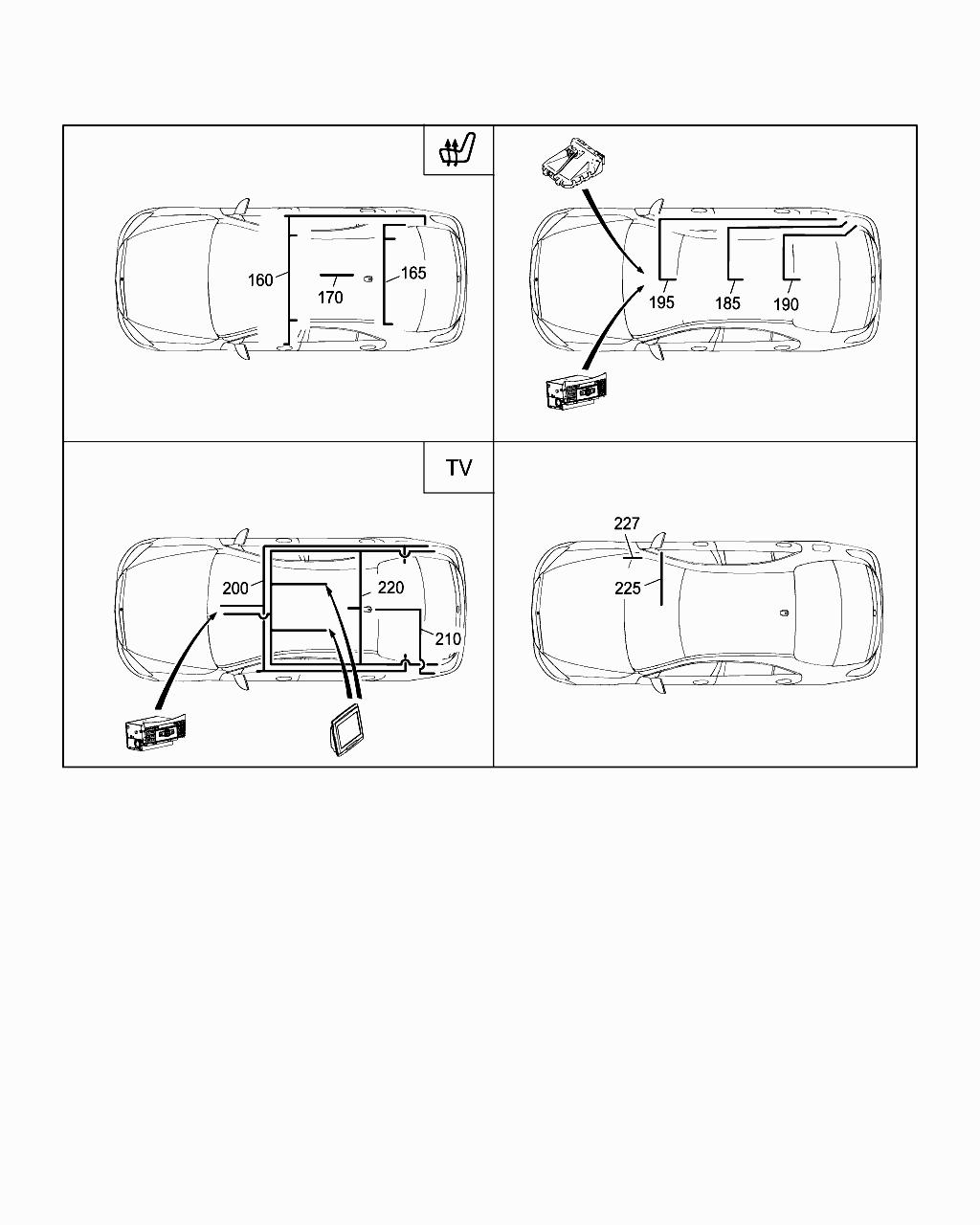 160
170
165

195
185
190

TV
200
220
210

227
225