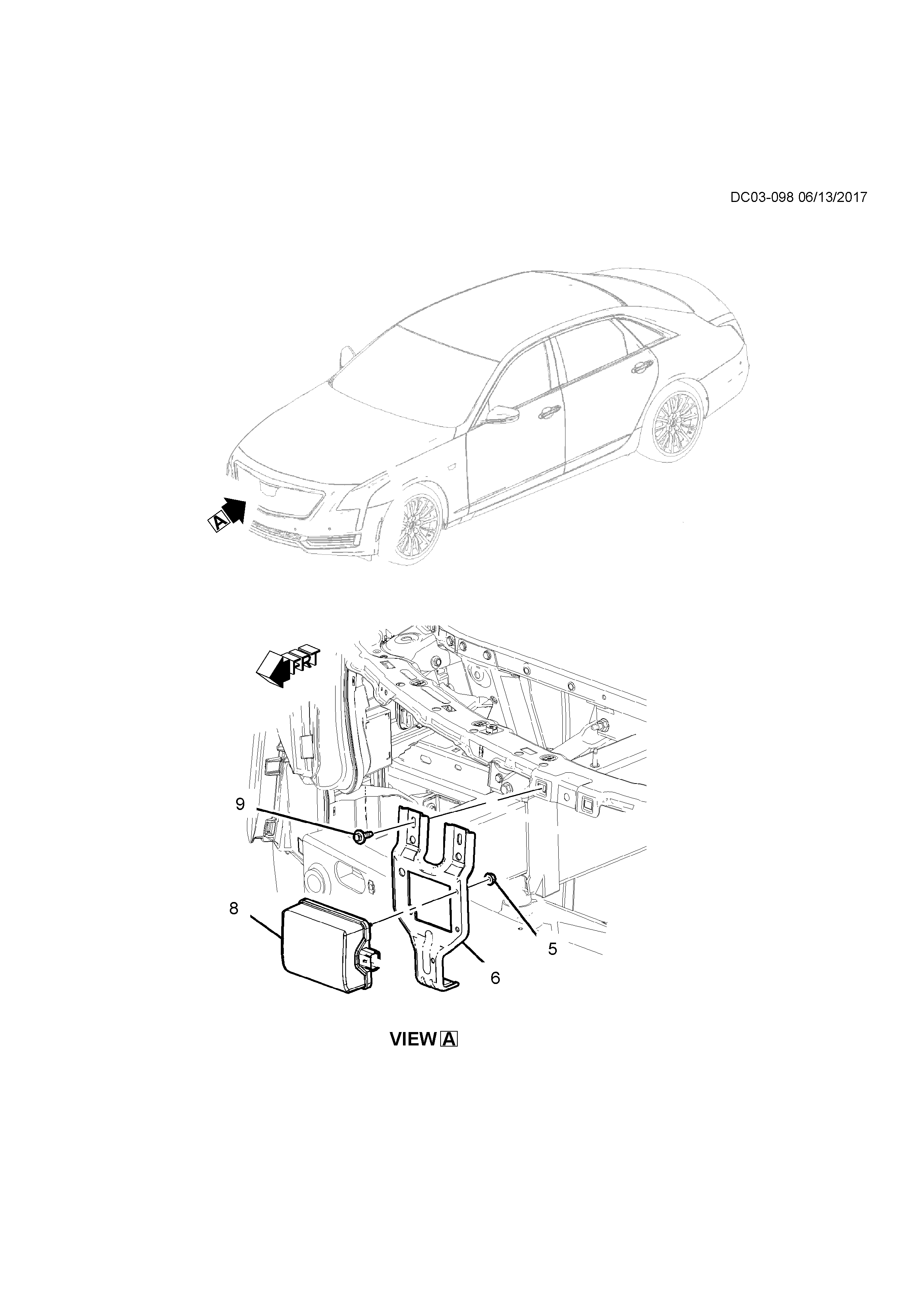 DC03-098 06/13/2017

A

FRT

9

8

5

6

VIEW A