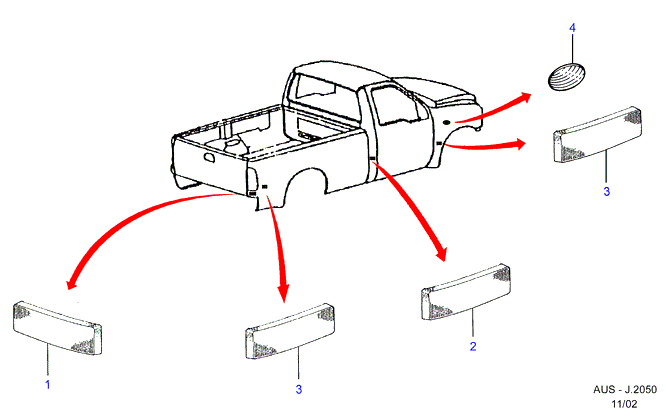 4

3

1

3

2

AUS - J.2050
11/02