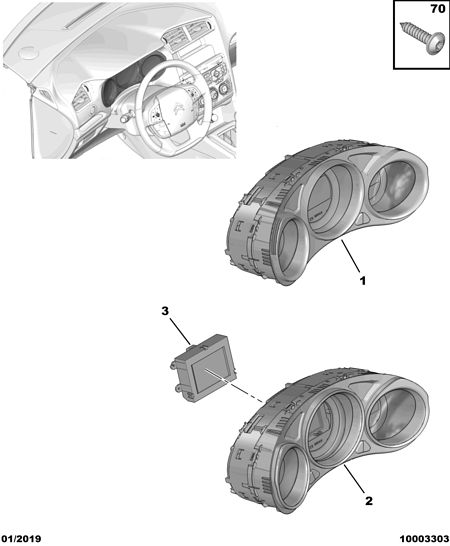 70

1

3

2

01/2019

10003303