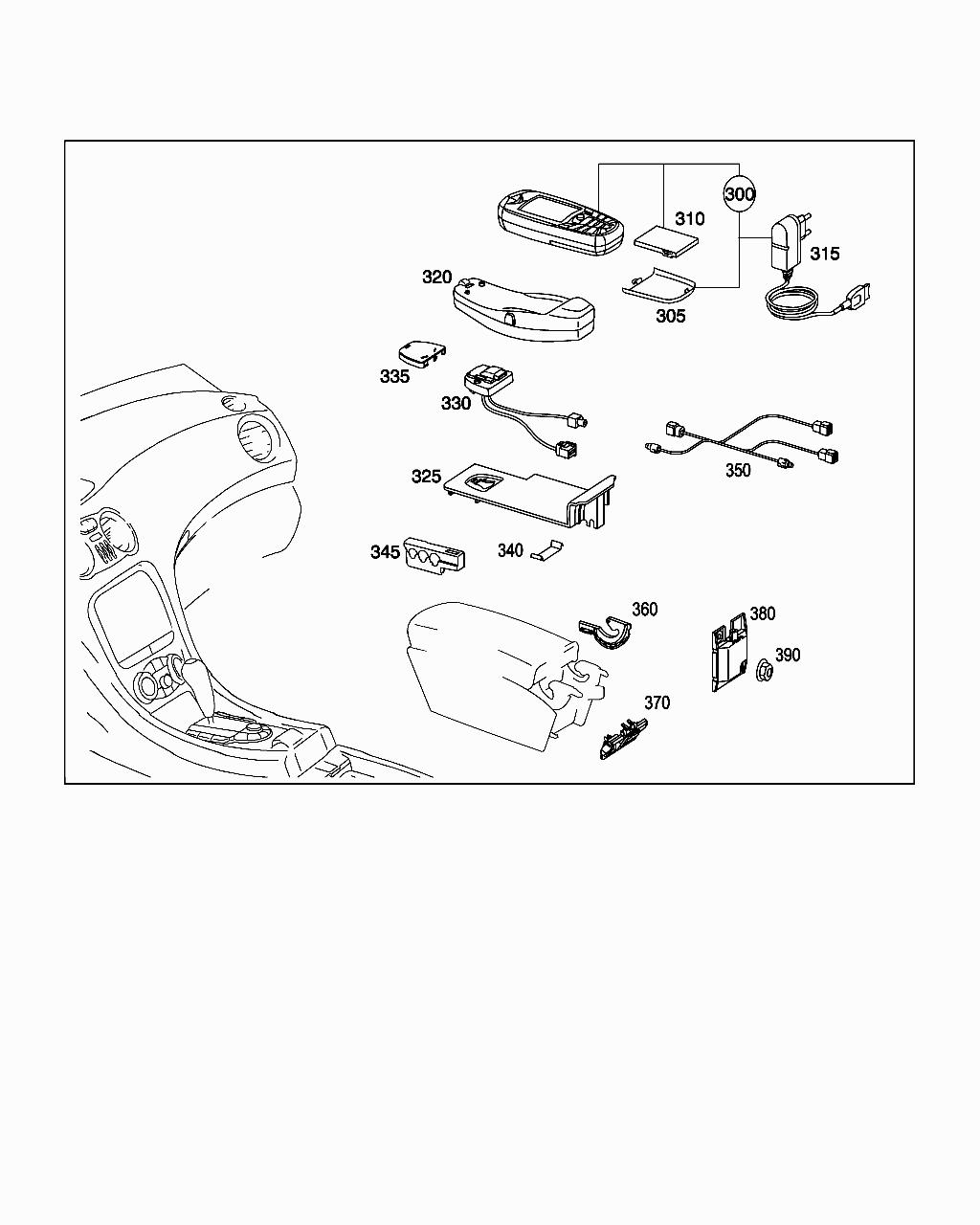 300
310
315
320
305
335
330
350
325
345
340
360
380
390
370