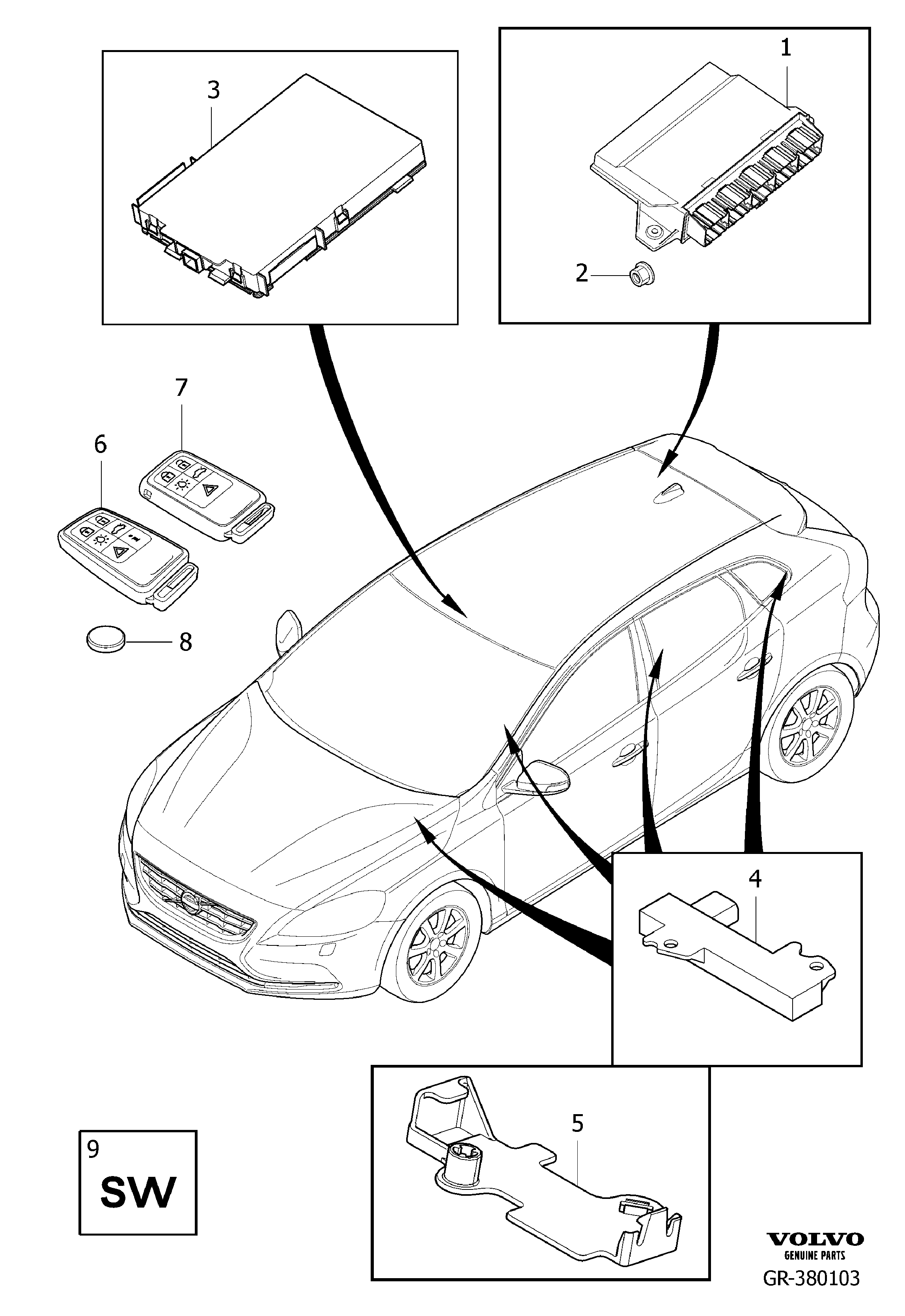 3

1

2

7

6

8

4

5

9
SW

VOLVO
GENUINE PARTS
GR-380103