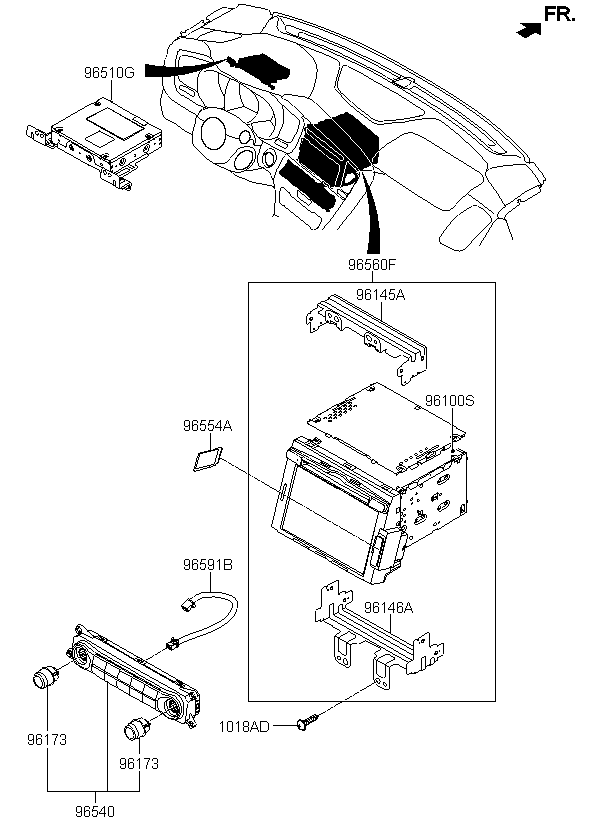 FR.

96510G

96560F

96145A

96100S

96554A

96591B

96146A

1018AD

96173

96173

96540