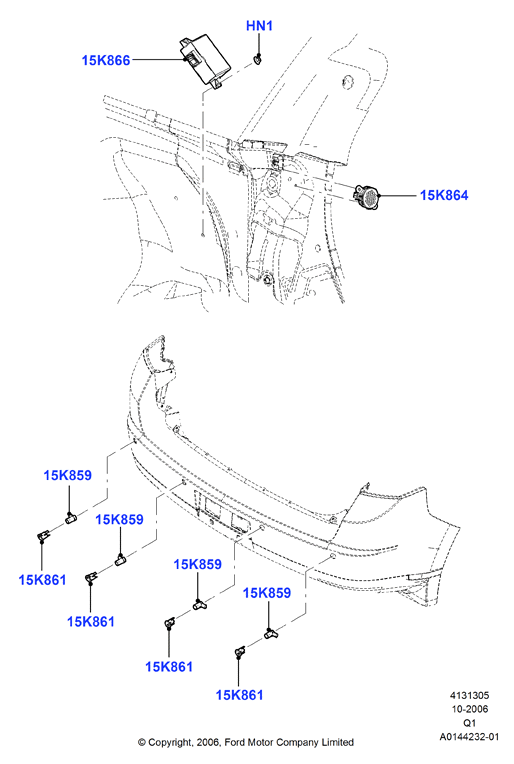 HN1
15K866
15K864
15K859
15K861
15K859
15K861
15K859
15K861
15K859
15K861
4131305
10-2006
Q1
A0144232-01
© Copyright, 2006, Ford Motor Company Limited