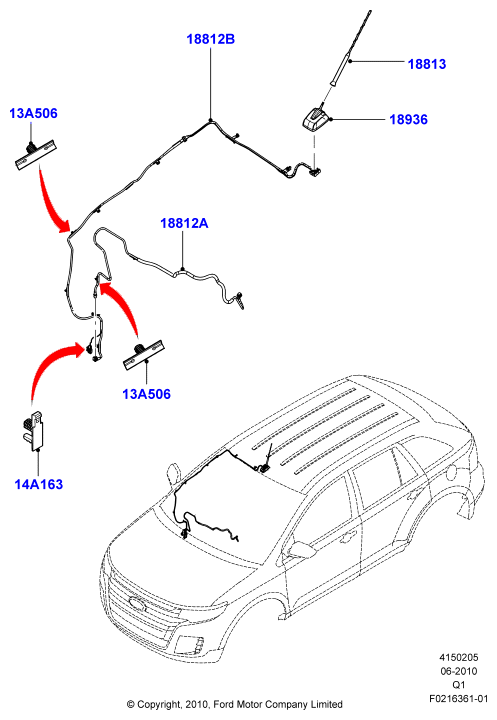 18812B

18813

13A506

18936

18812A

13A506

14A163

4150205
06-2010
Q1
F0216361-01

© Copyright, 2010, Ford Motor Company Limited