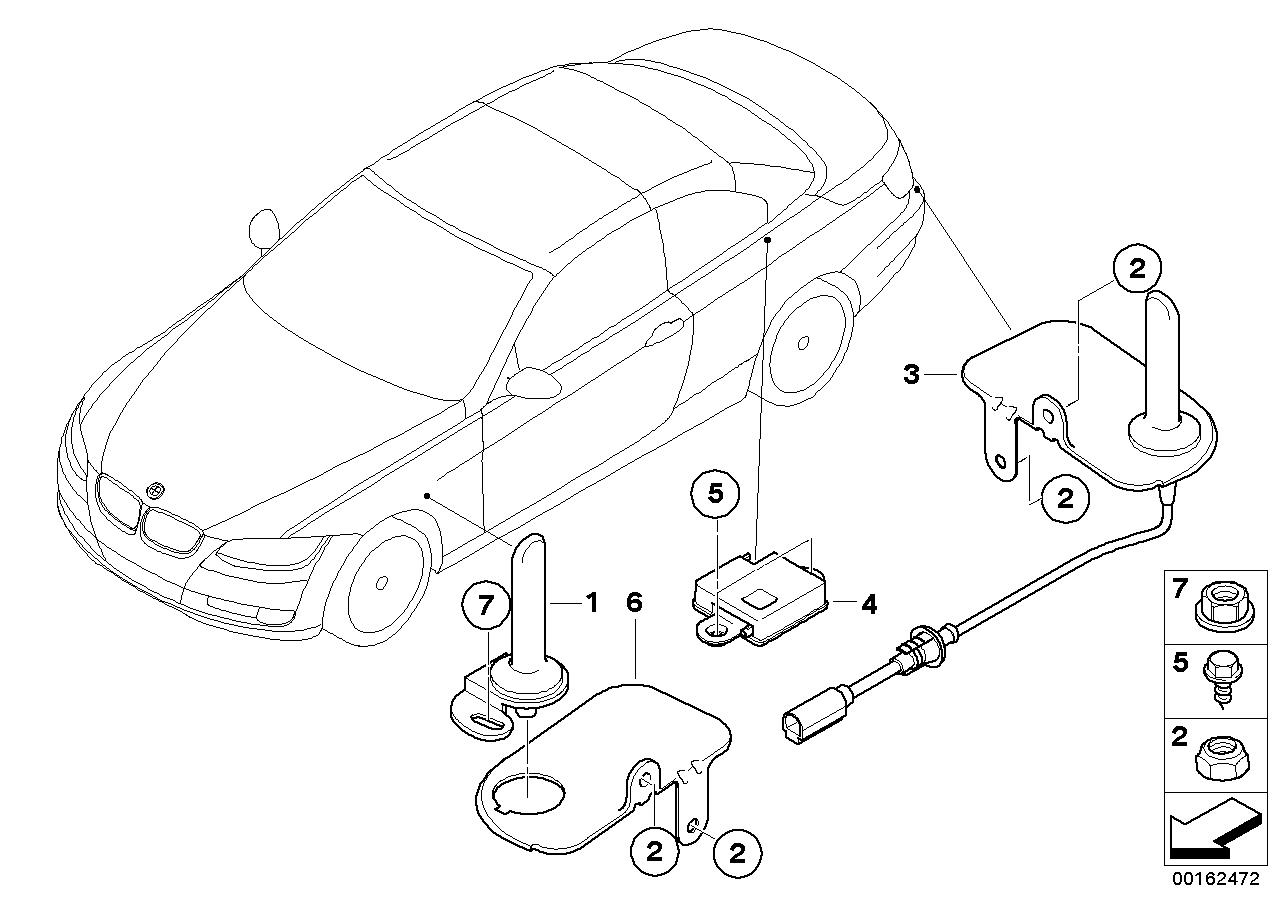 2
3
2
5
4
7
1
6
2
2
7
5
2
00162472