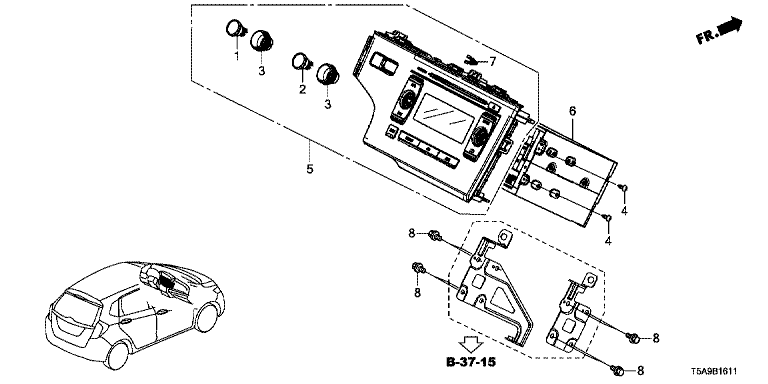 FR.
1
3
2
3
7
6
5
4
4
8
8
8
8
B-37-15
T5A9B1611