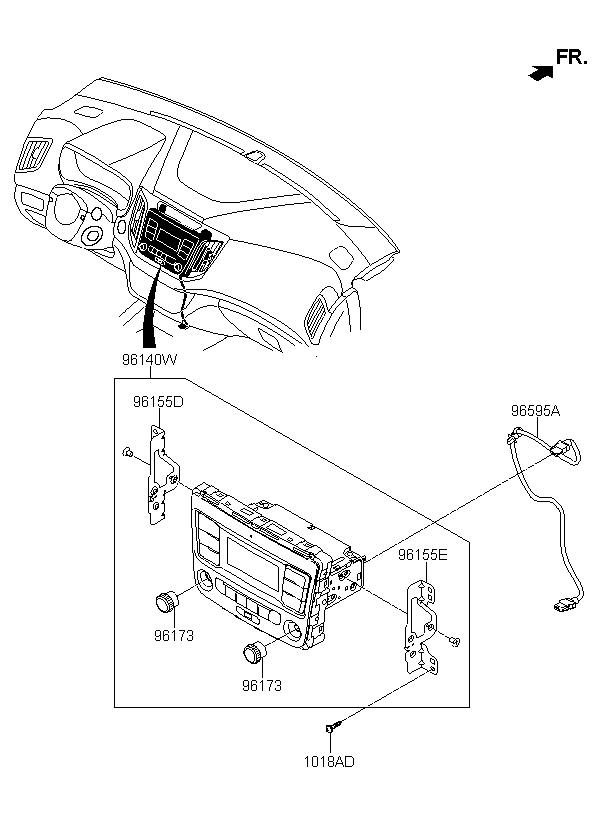 FR.

96140W

96155D

96595A

96155E

96173

96173

1018AD