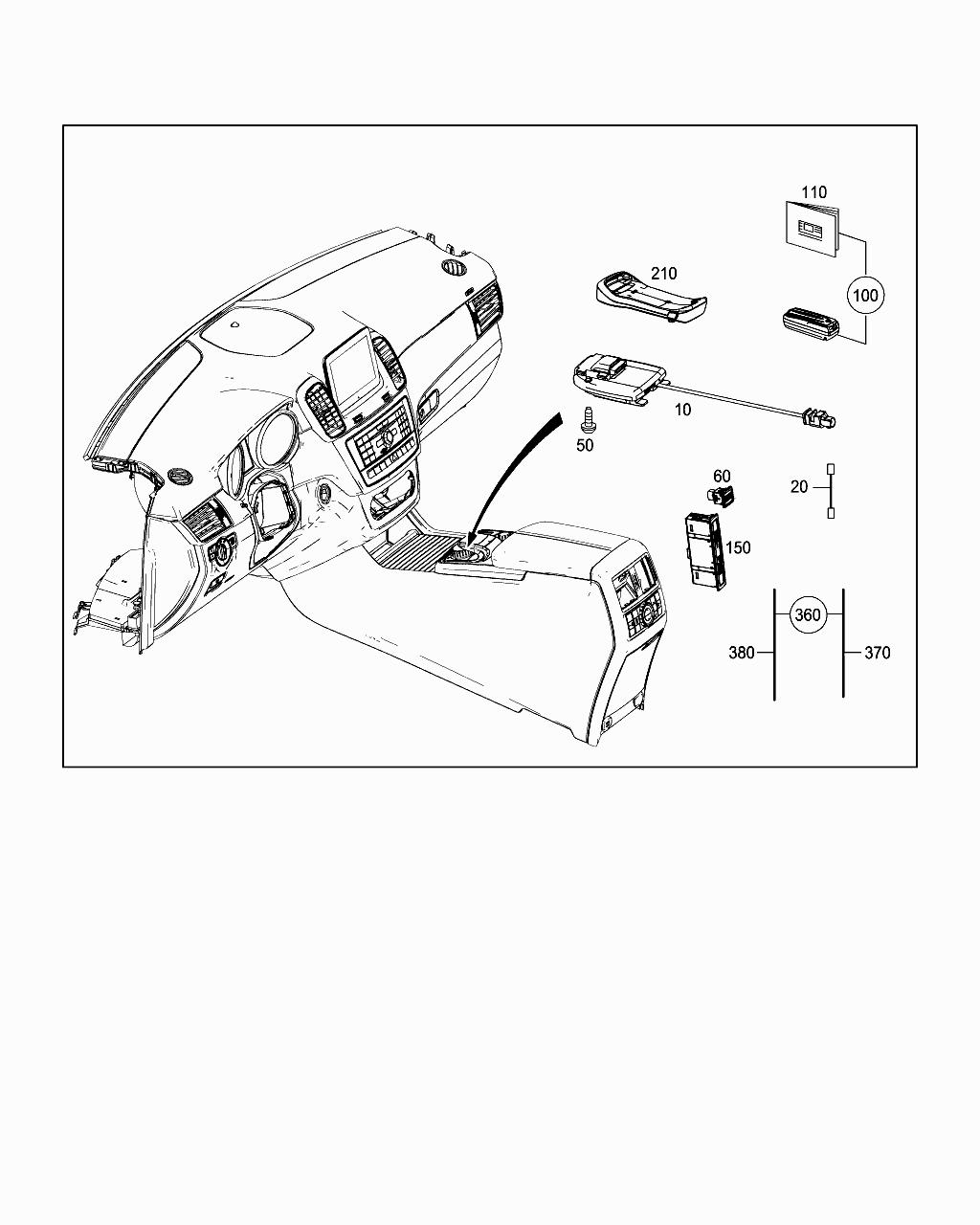 110
210
100
10
50
60
20
150
360
380
370