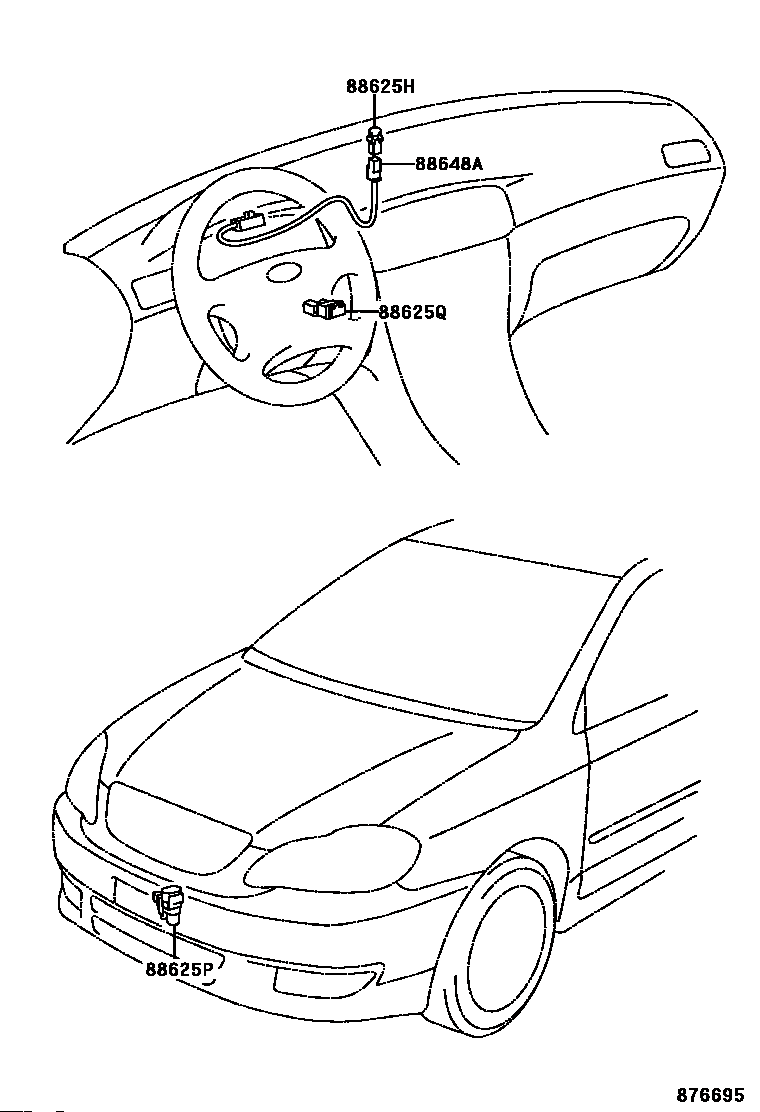 88625H
88648A
88625Q
88625P
876695