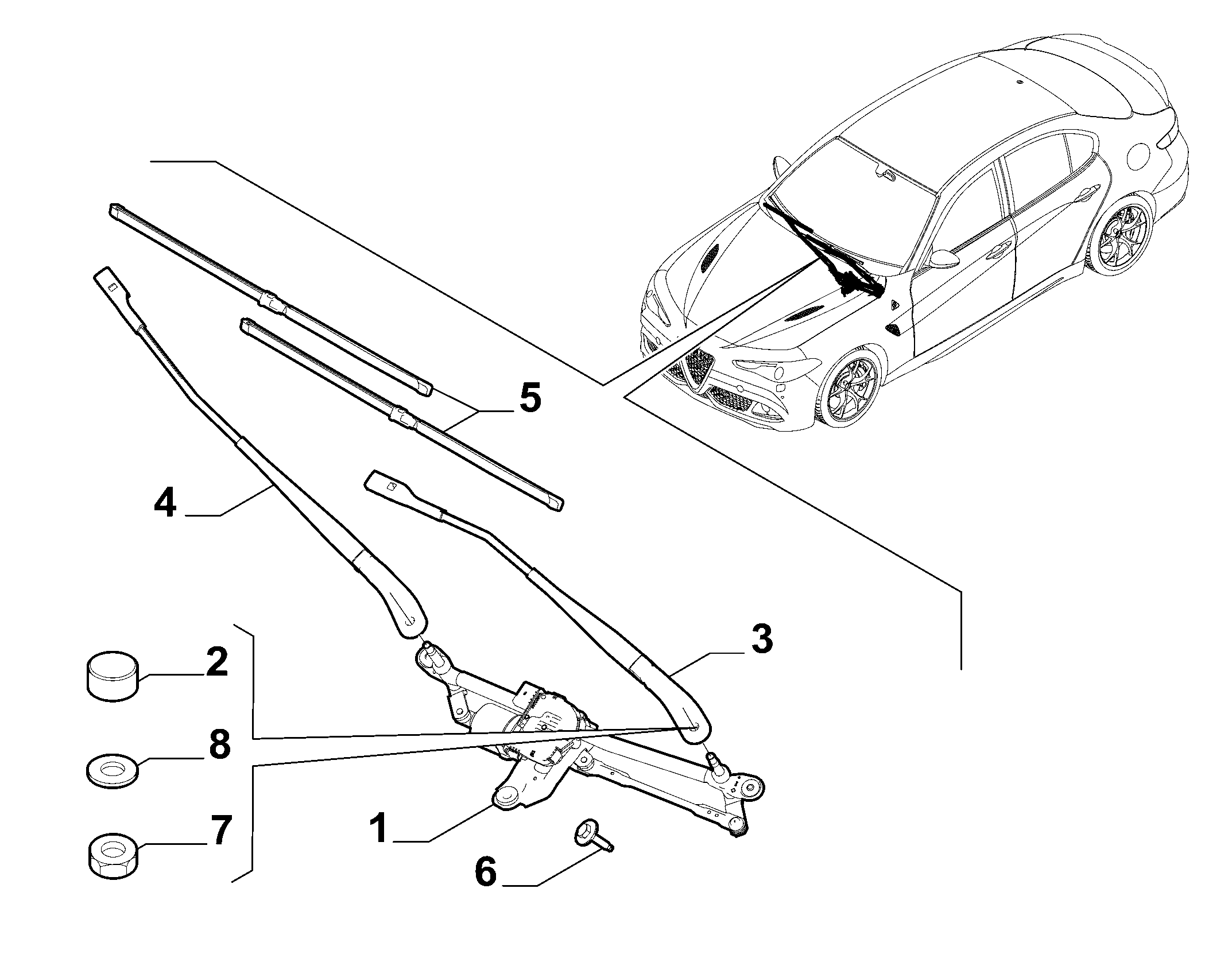 5
4
3
2
8
7
1
6