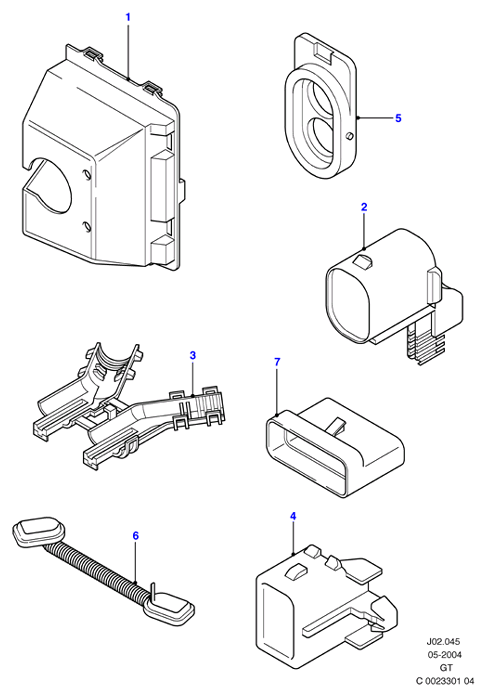 1

5

2

3

7

6

4

J02.045
05-2004
GT
C 0023301 04