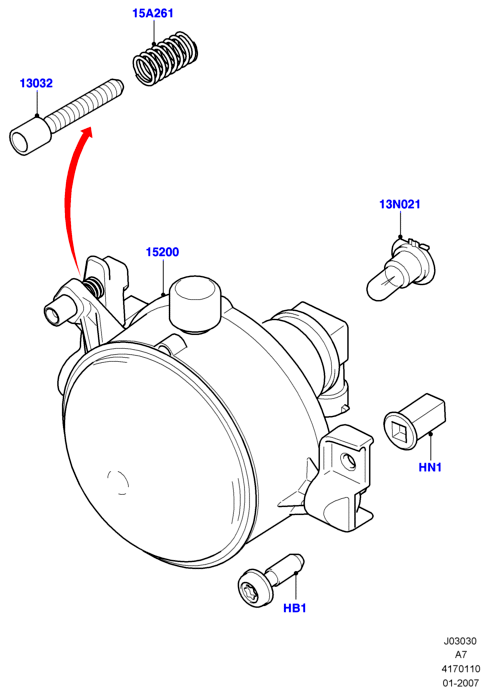 15A261

13032

13N021

15200

HN1

HB1

J03030
A7
4170110
01-2007