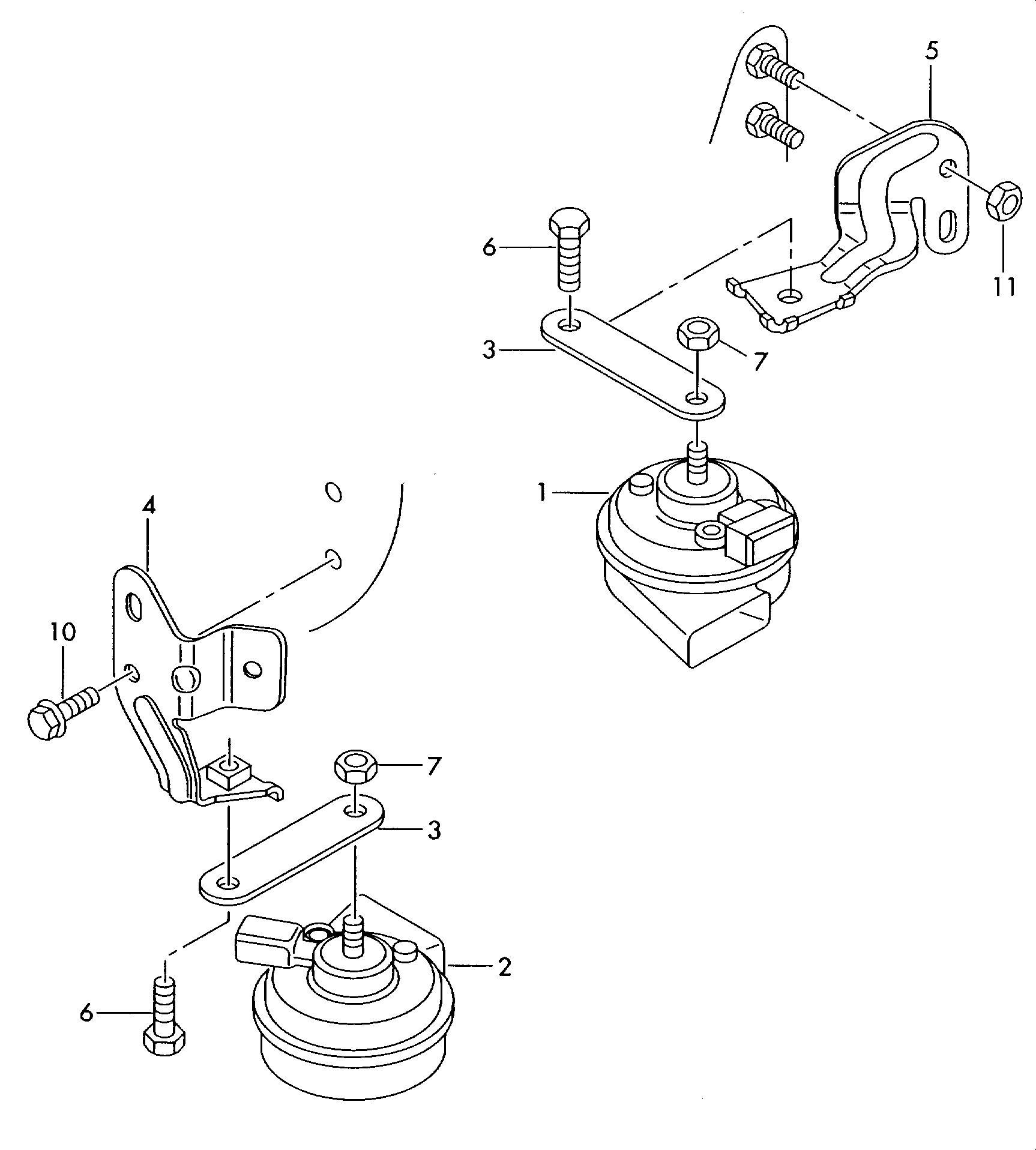 5
6
11
3
7
1
4
10
7
3
2
6