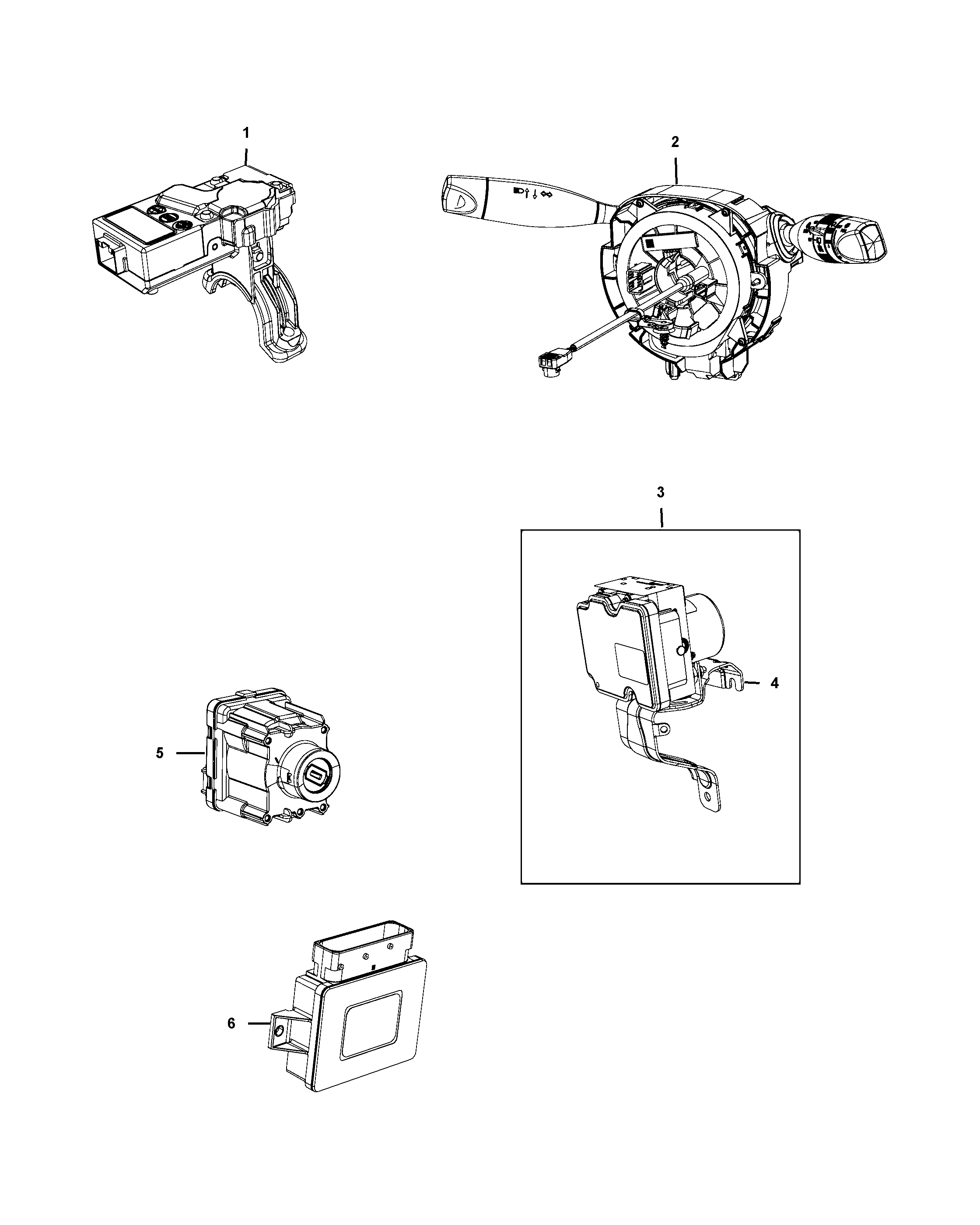 1

2

3

4

5

6