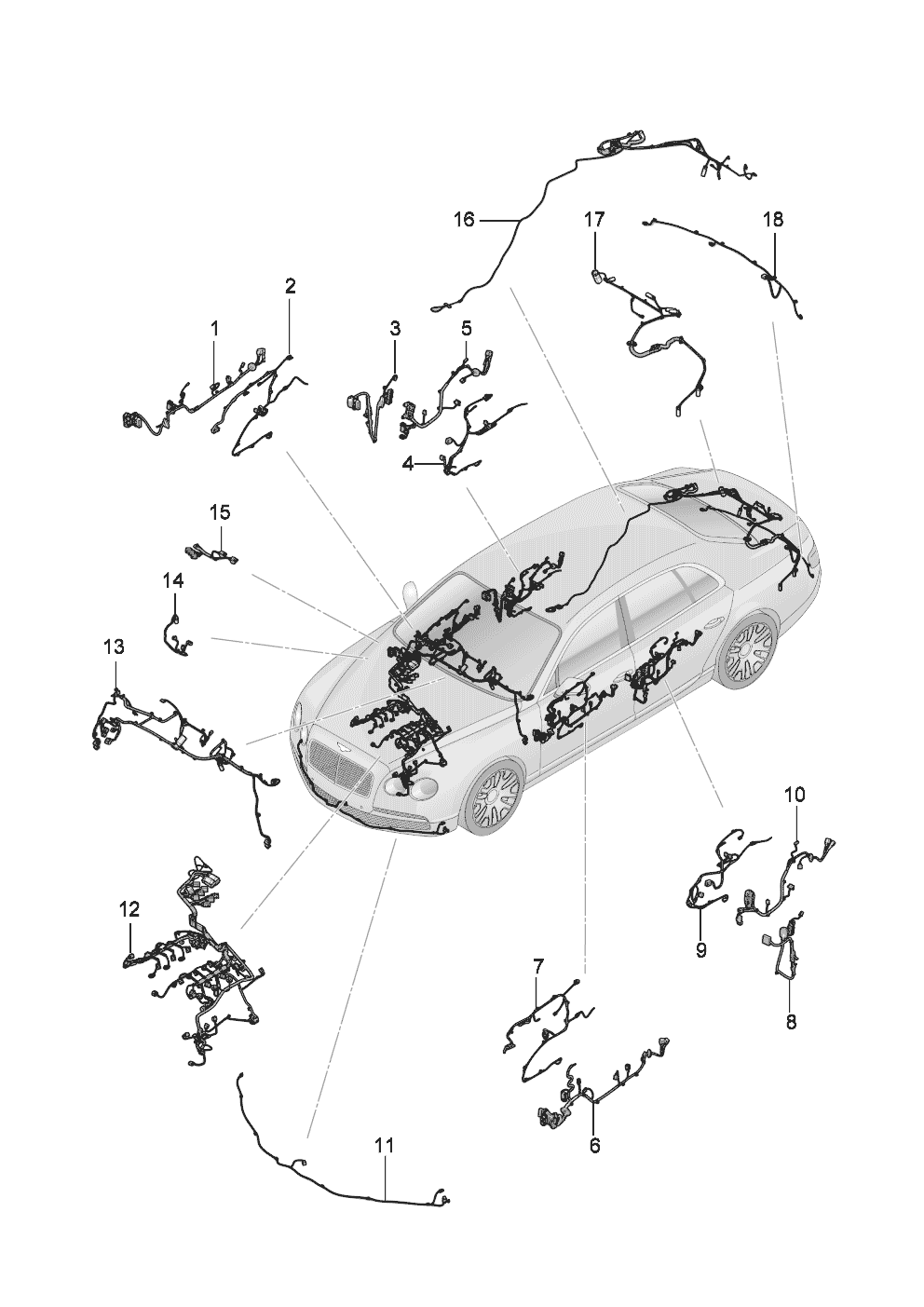 16
17
18
2
1
3
5
4
15
14
13
10
9
8
12
7
6
11