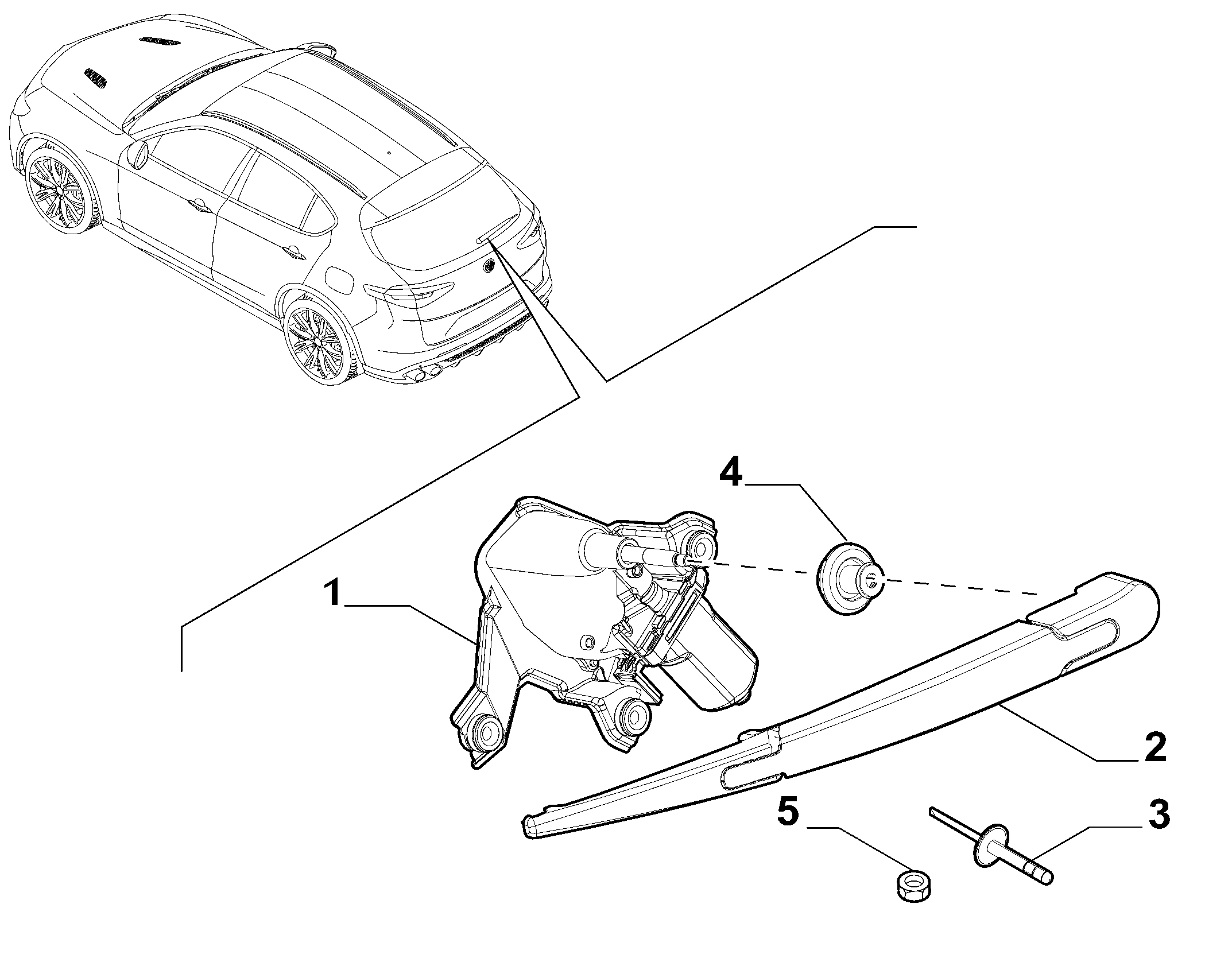 4
1
2
5
3