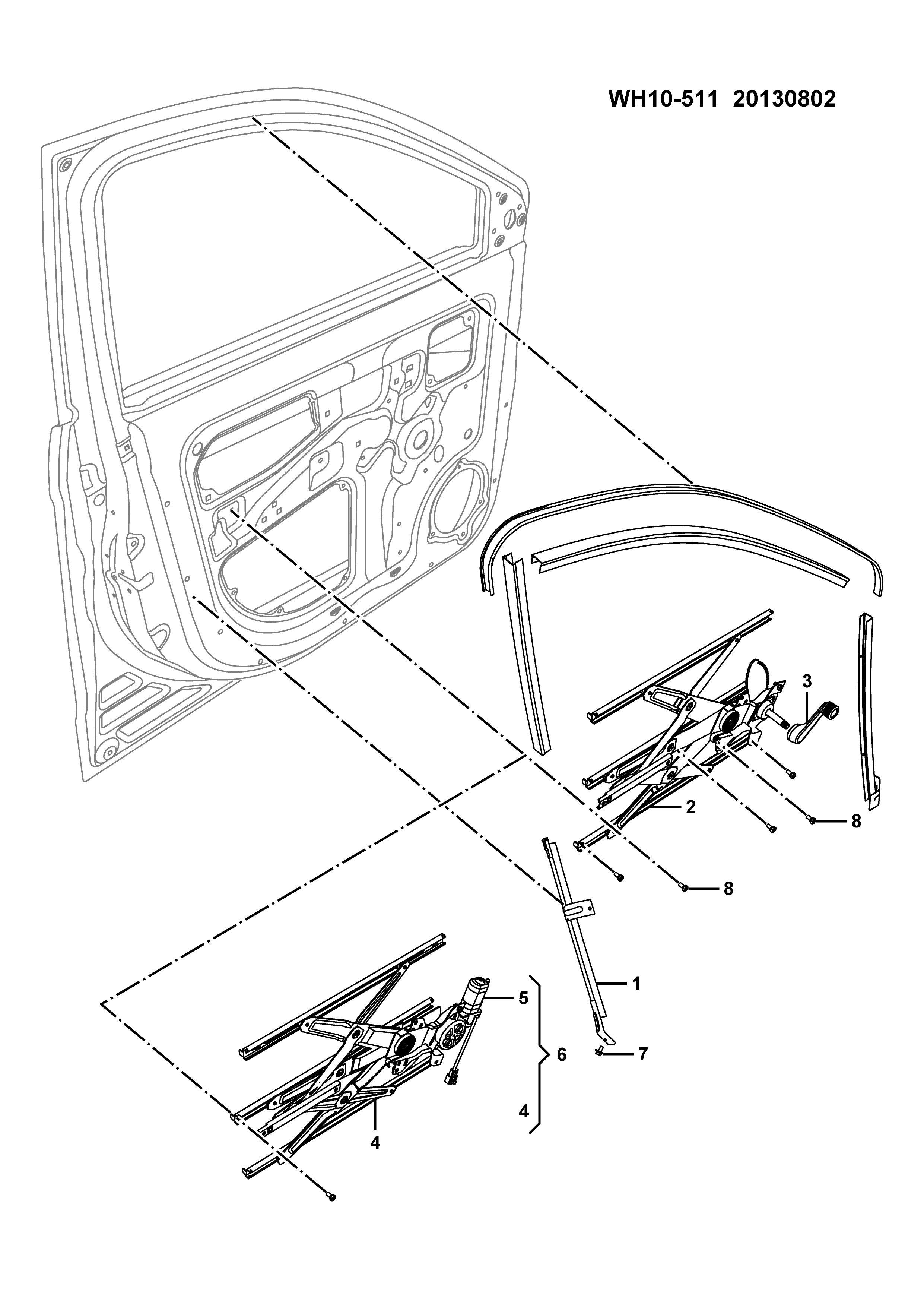 WH10-511 20130802

3

2

8

8

1

5

6

7

4

4