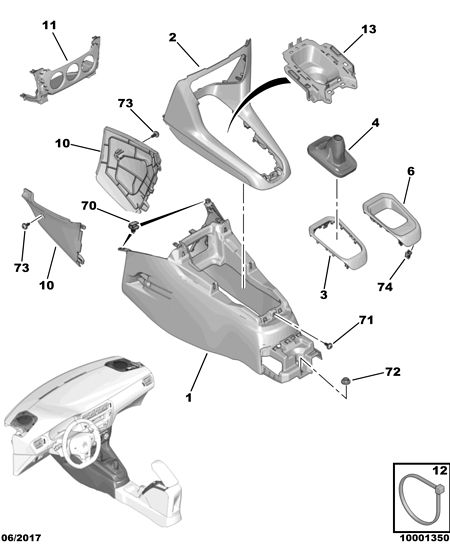 11
2
13
73
10
4
6
70
73
10
3
74
71
72
1
12
06/2017
10001350