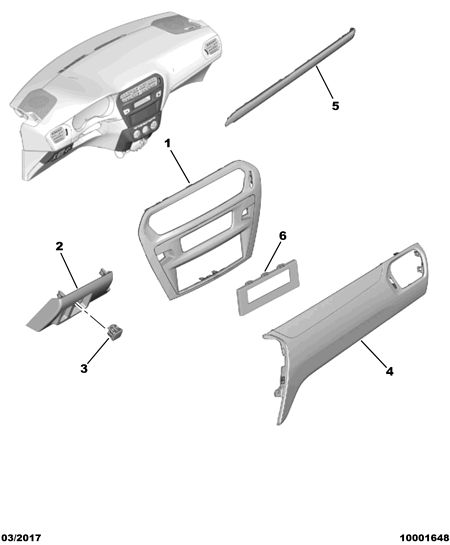 5

1

2

6

3

4

03/2017

10001648