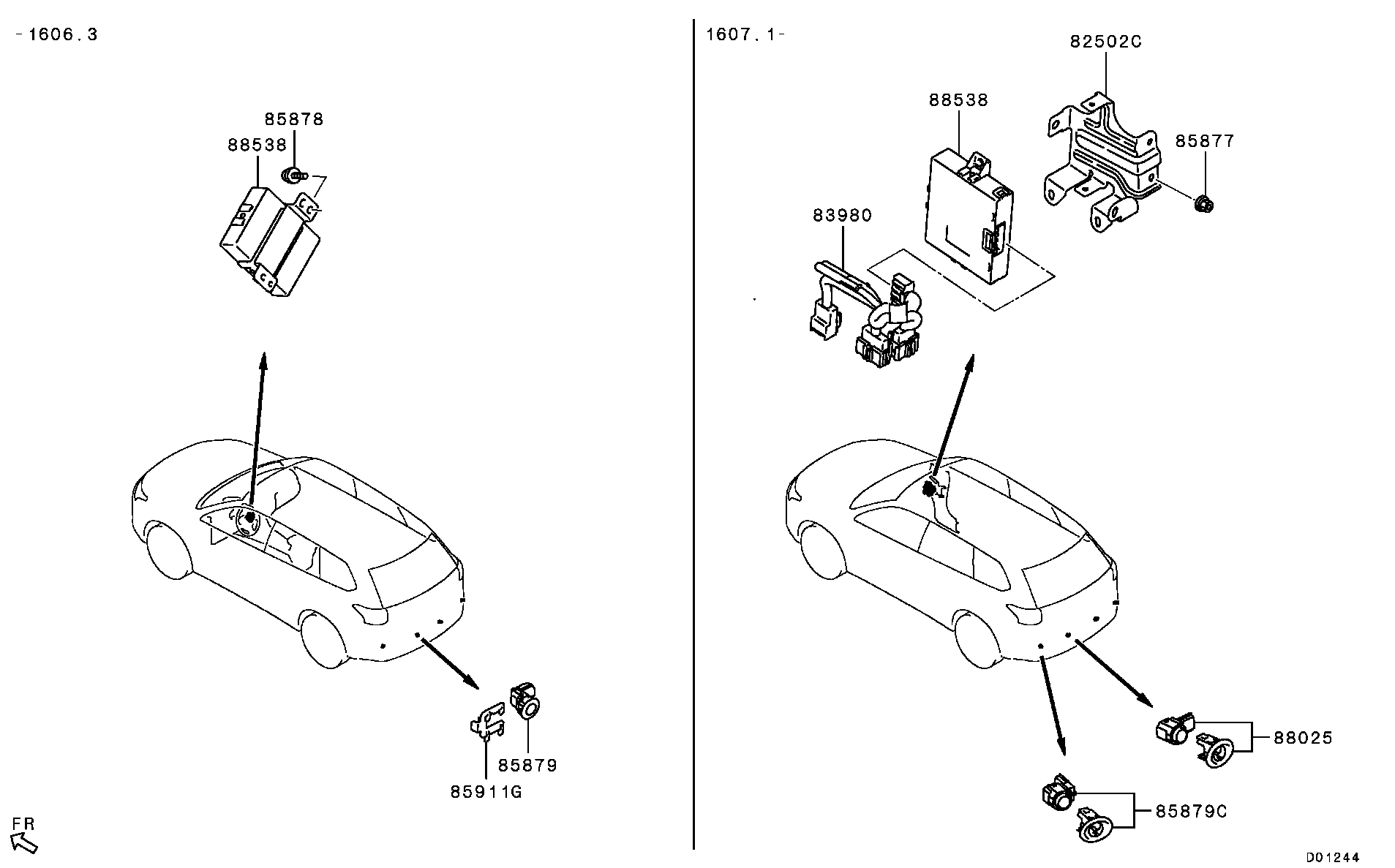 -1606.3

85878
88538

85879
85911G

FR

1607.1-

82502C
88538
85877
83980

88025
85879C

D01244