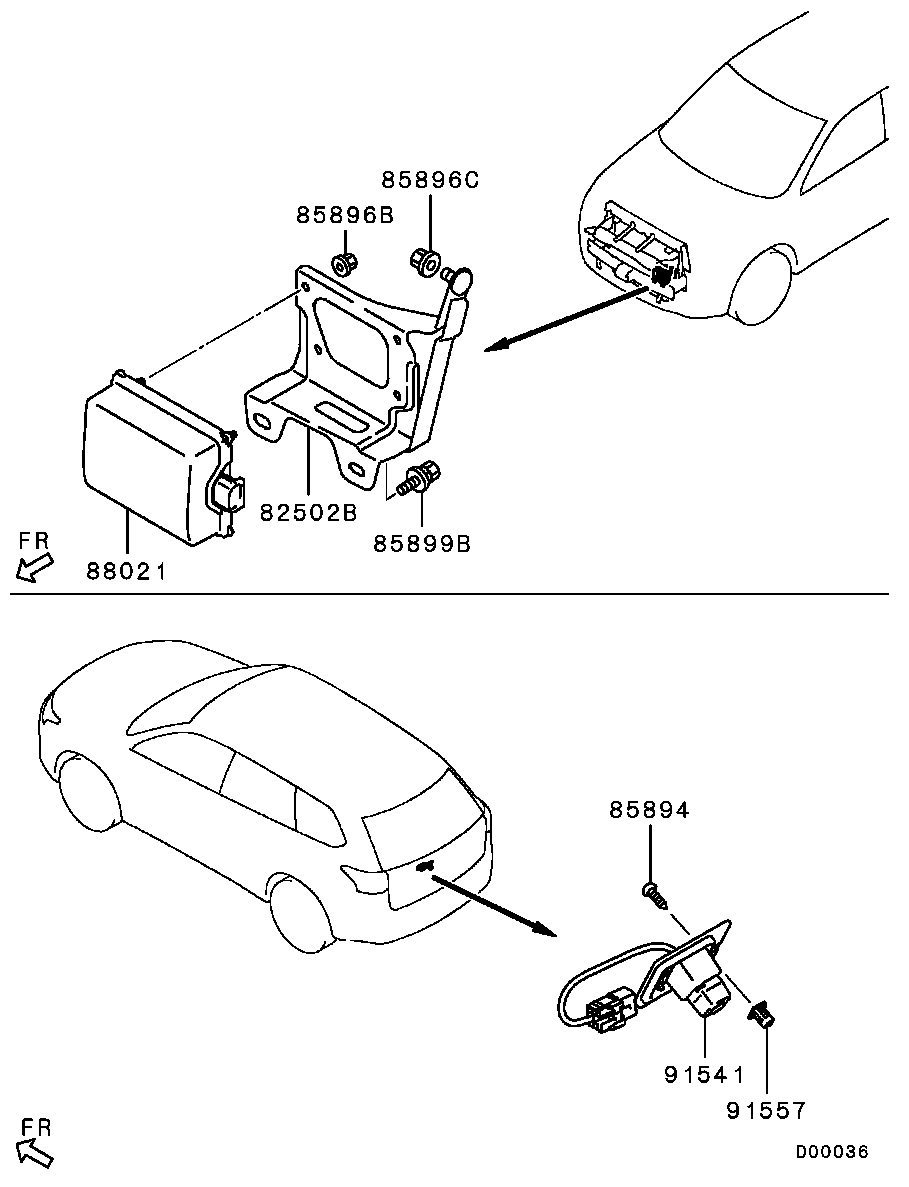 85896C
85896B
82502B
85899B
88021
FR

85894
91541
91557
FR
D00036