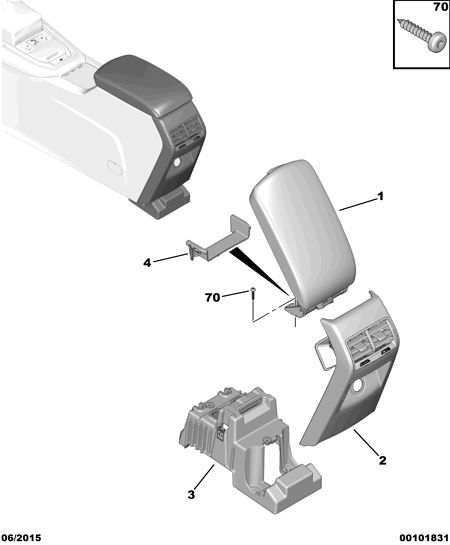 70

1

4

70

2

3

06/2015

00101831