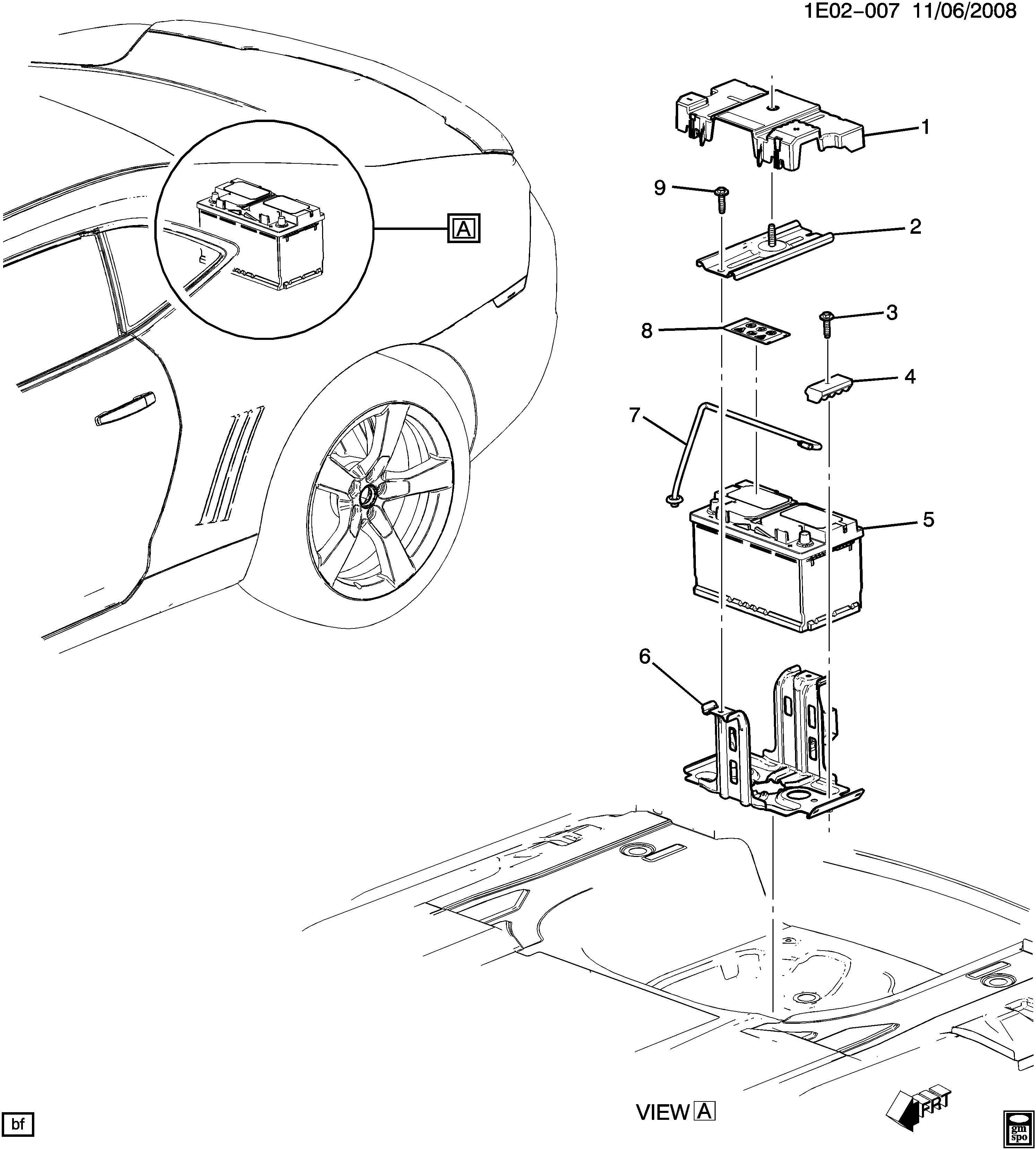 1E02-007 11/06/2008

A

1

9

2

3

8

4

7

5

6

VIEW A

FRT

bf

gm
spo