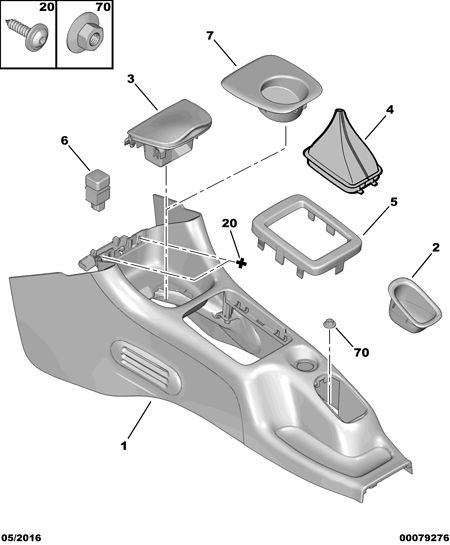 20
70
7
3
4
6
5
20
2
70
1
05/2016
00079276