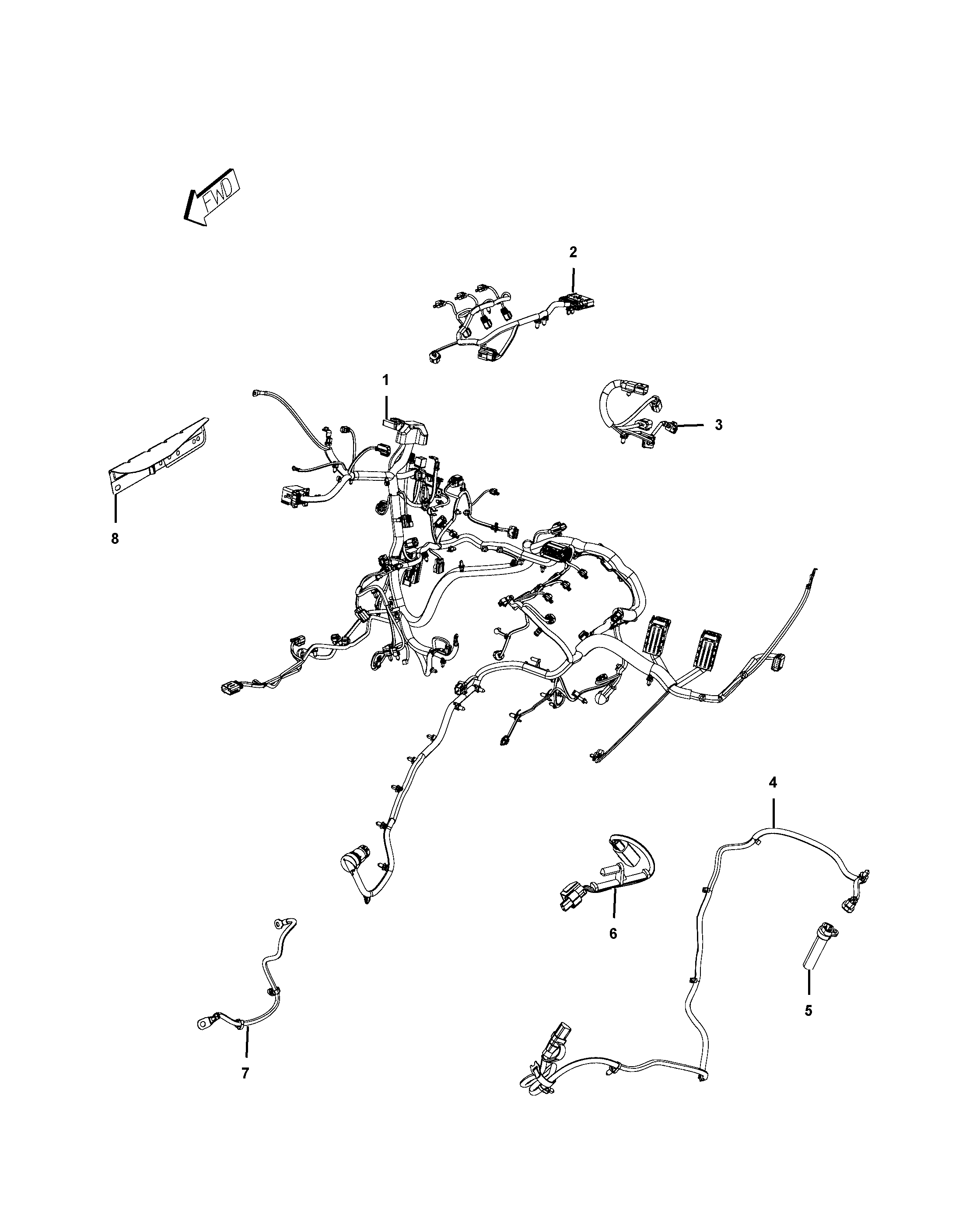 FWD

2

1

3

8

4

6

5

7