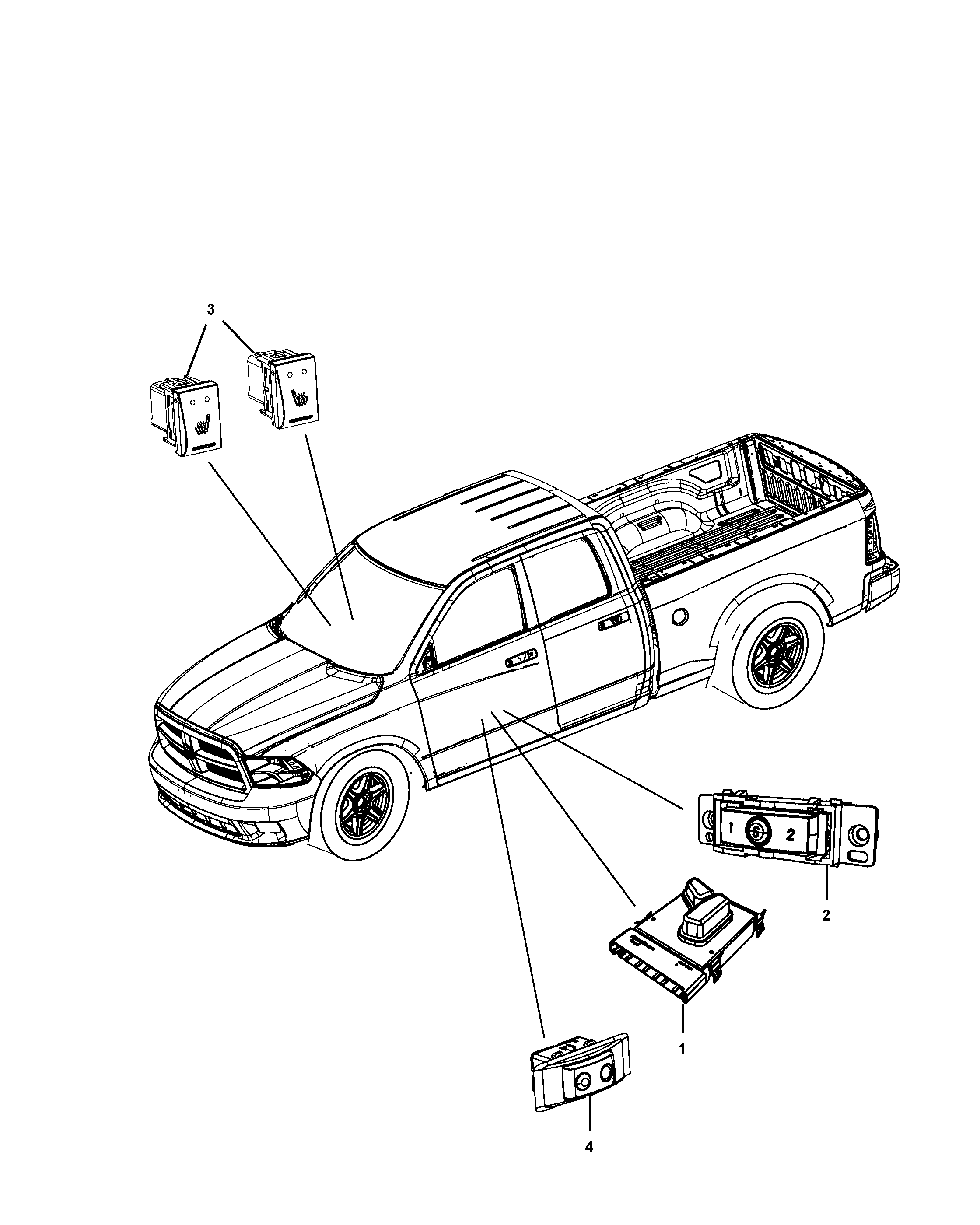 3

1 S 2

2

1

4