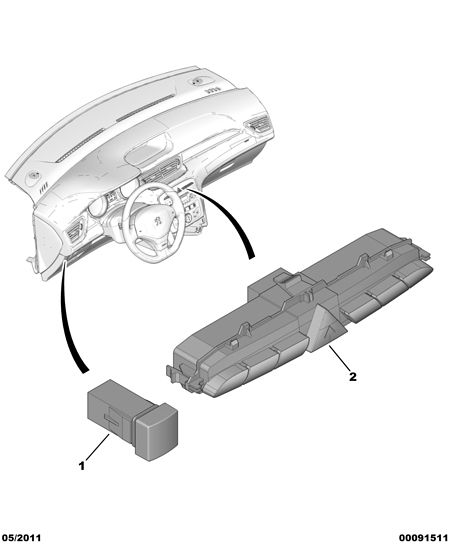 2

1

05/2011

00091511