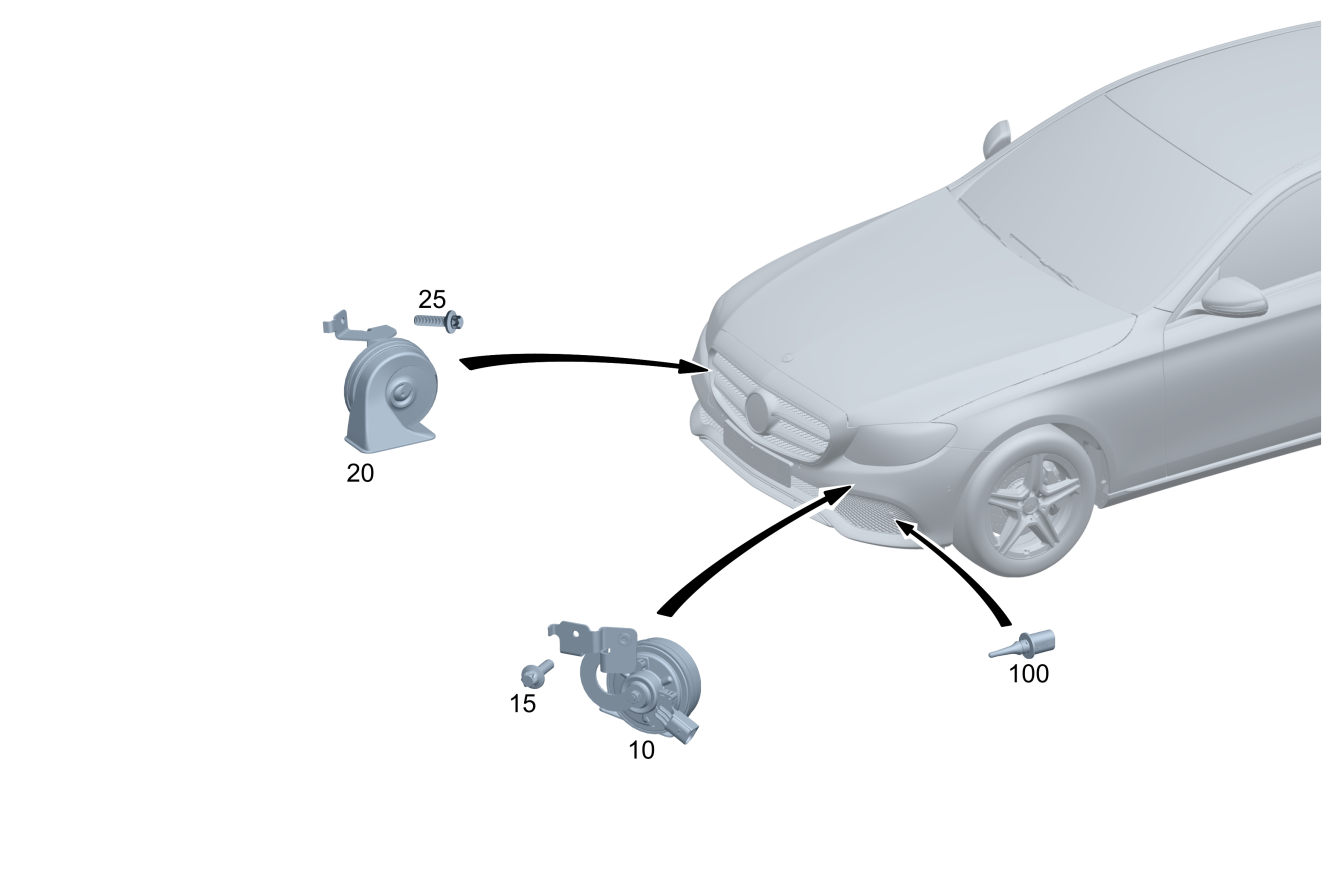 25
20
15
10
100