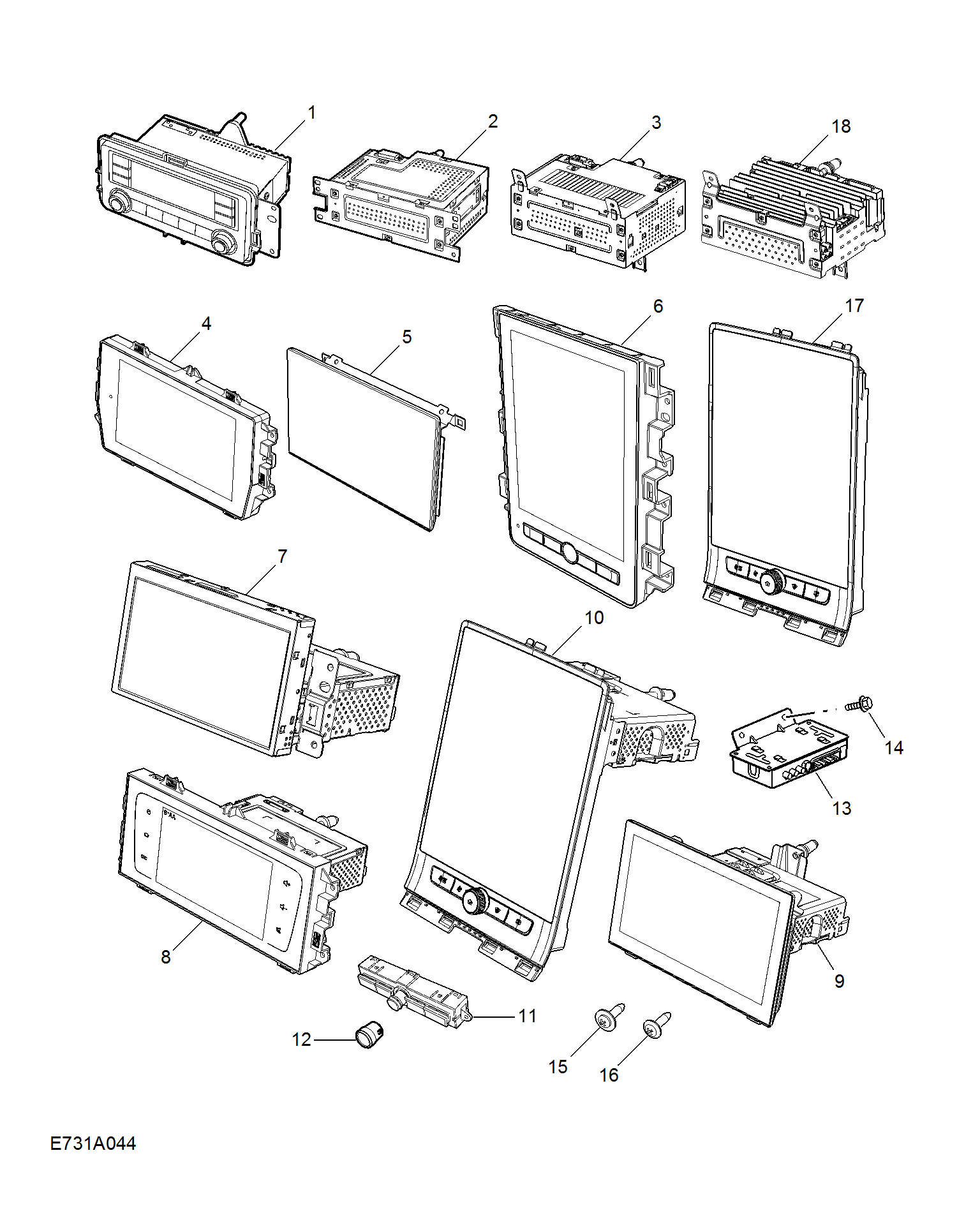 1
2
3
18
4
5
6
17
7
10
14
13
8
9
11
12
15
16
E731A044