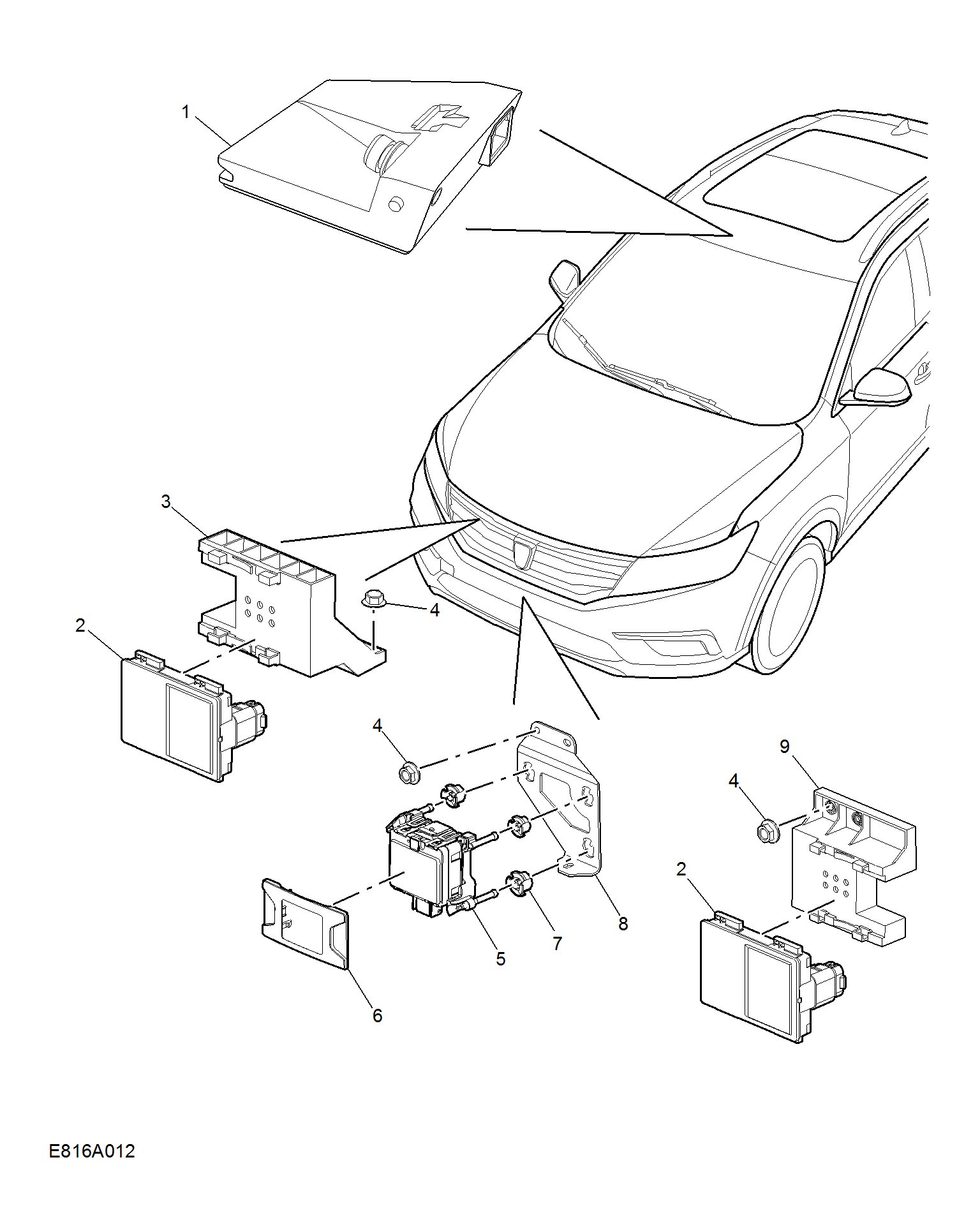 1

3

4

2

4

9

4

2

8

7

5

6

E816A012