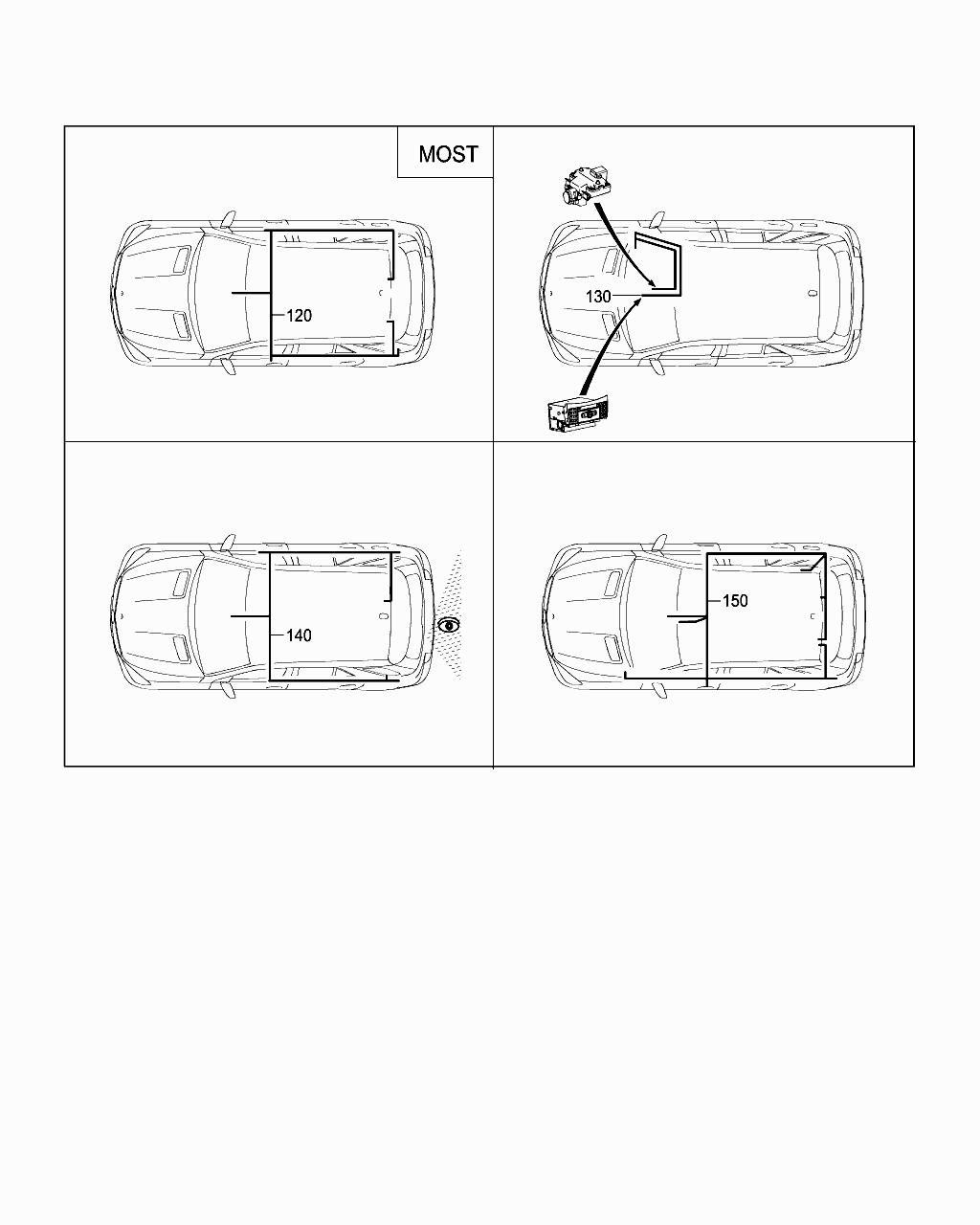 MOST

120

130

140

150