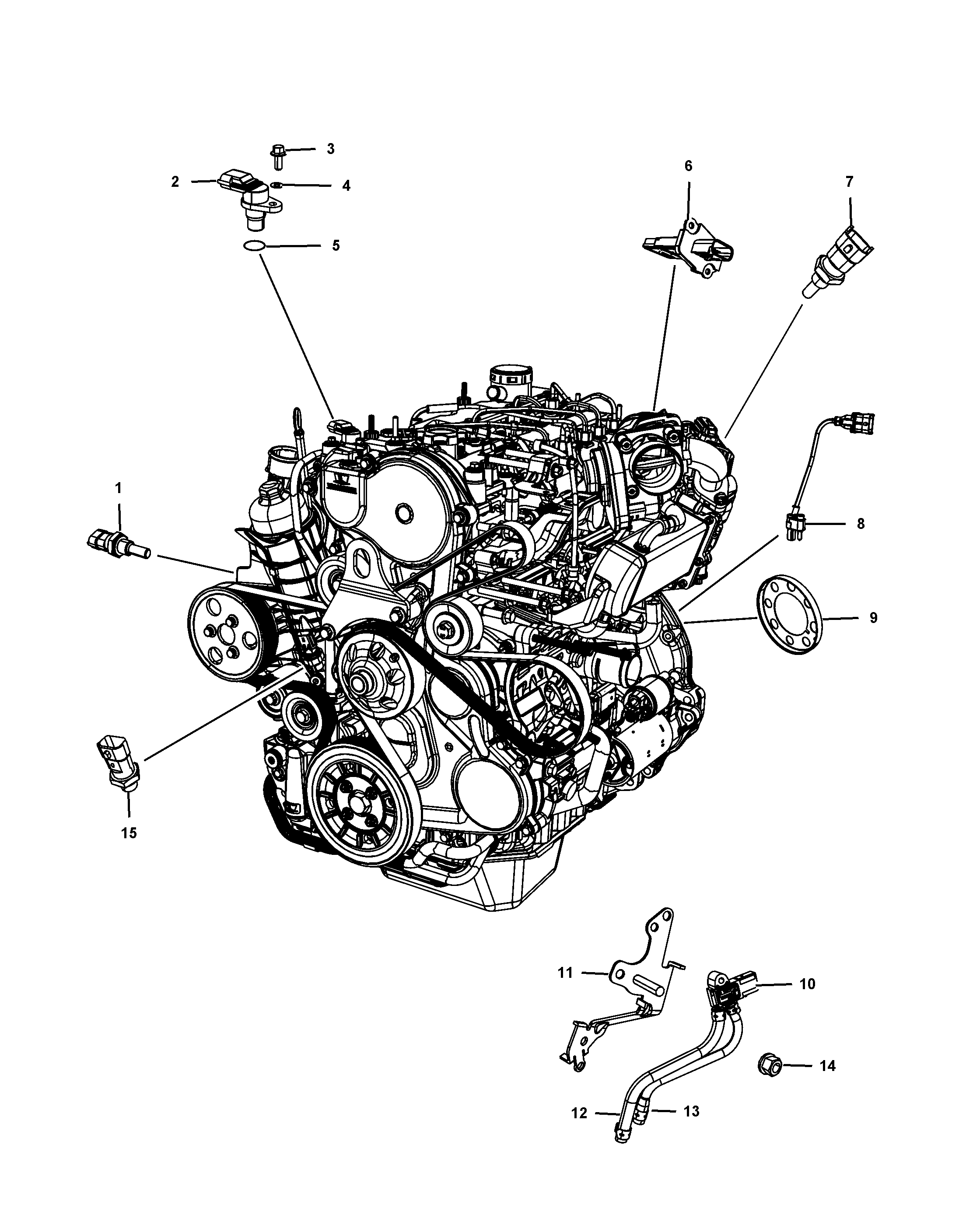 3
2
4
5
6
7
1
8
9
15
11
10
14
12
13