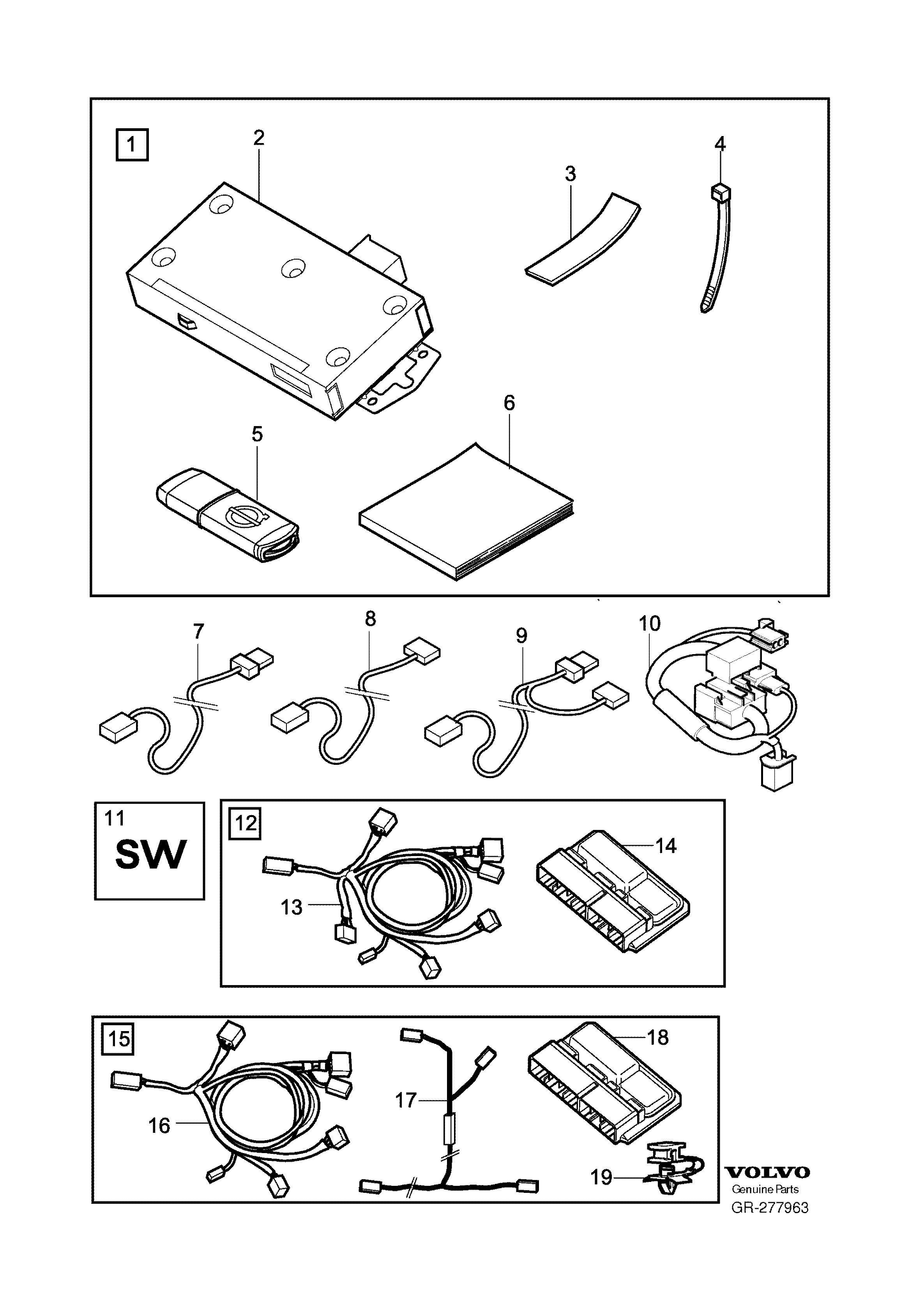 1
2
3
4
5
6
7
8
9
10
11
SW
12
13
14
15
16
17
18
19
VOLVO
Genuine Parts
GR-277963