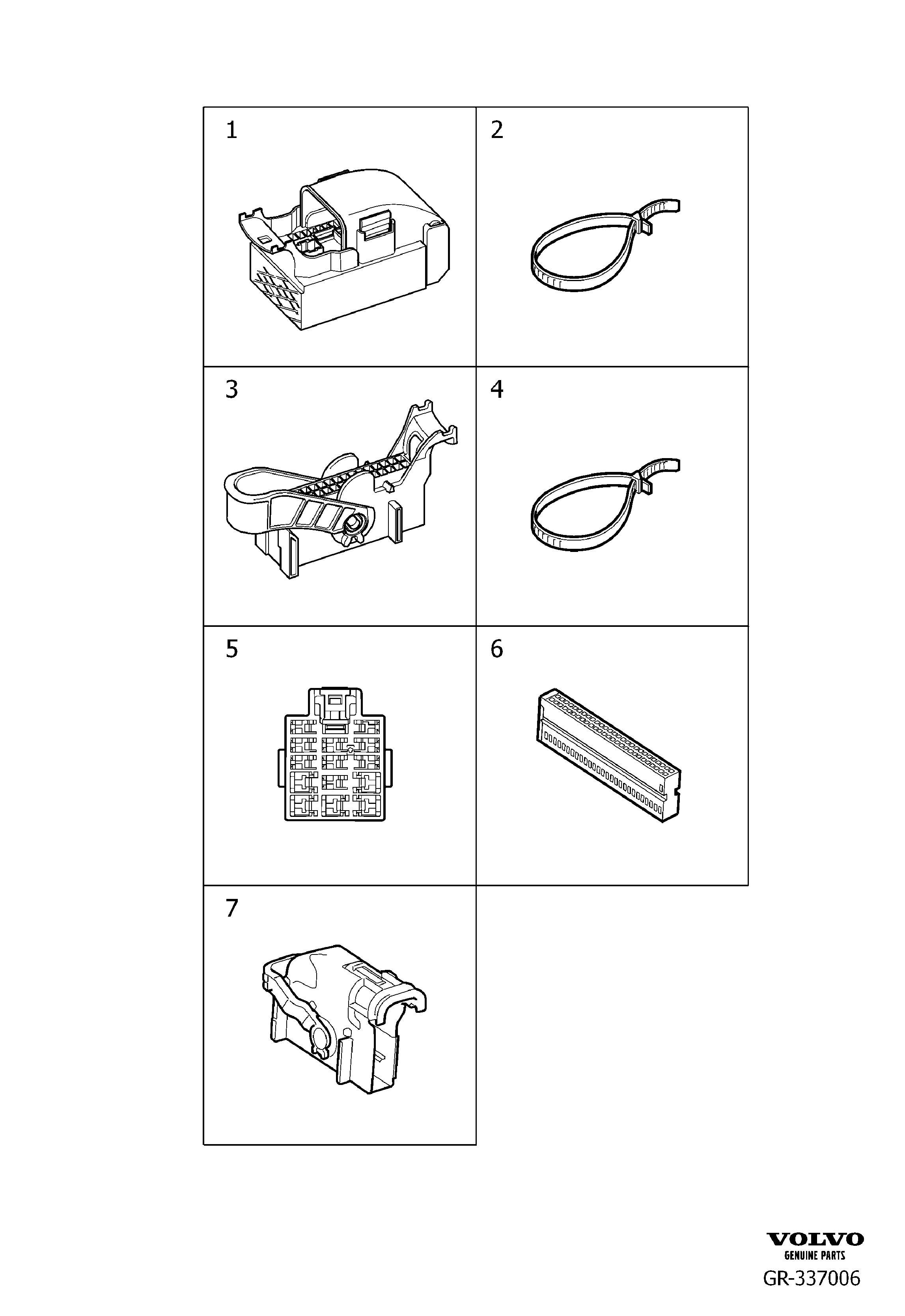 1

2

3

4

5

6

7

VOLVO
GENUINE PARTS
GR-337006