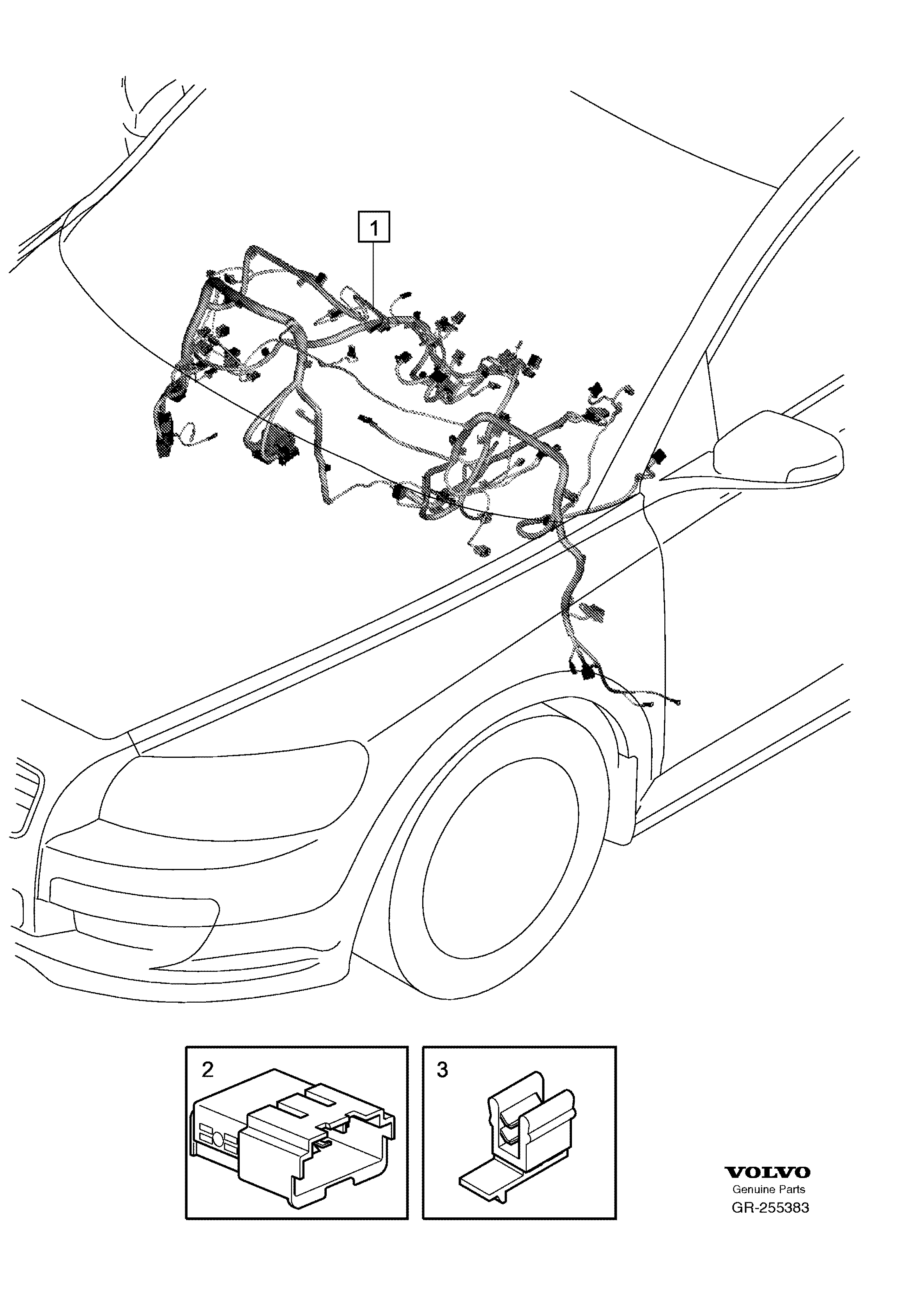 1

2

3

VOLVO
Genuine Parts
GR-255383