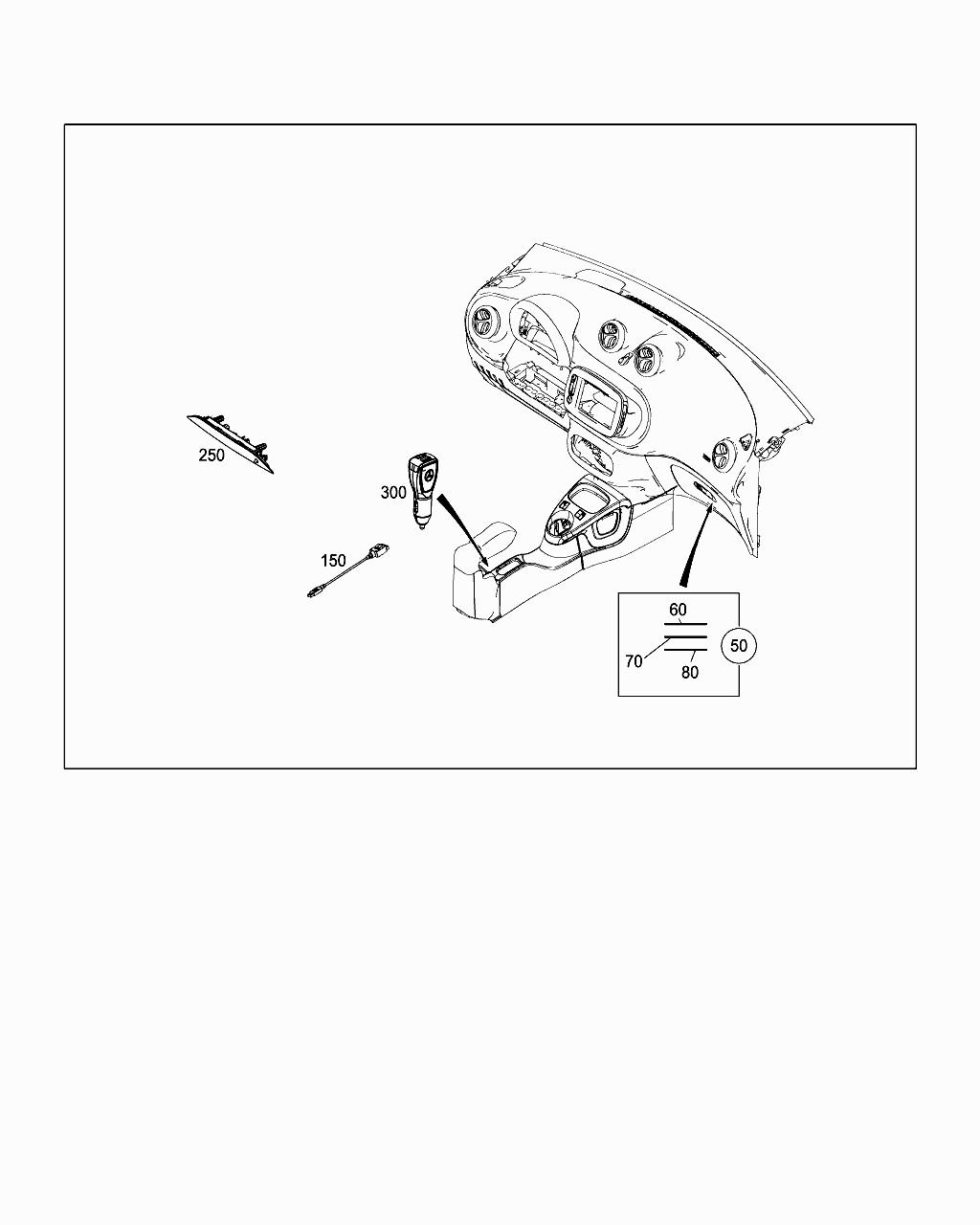 250
300
150
60
70
80
50