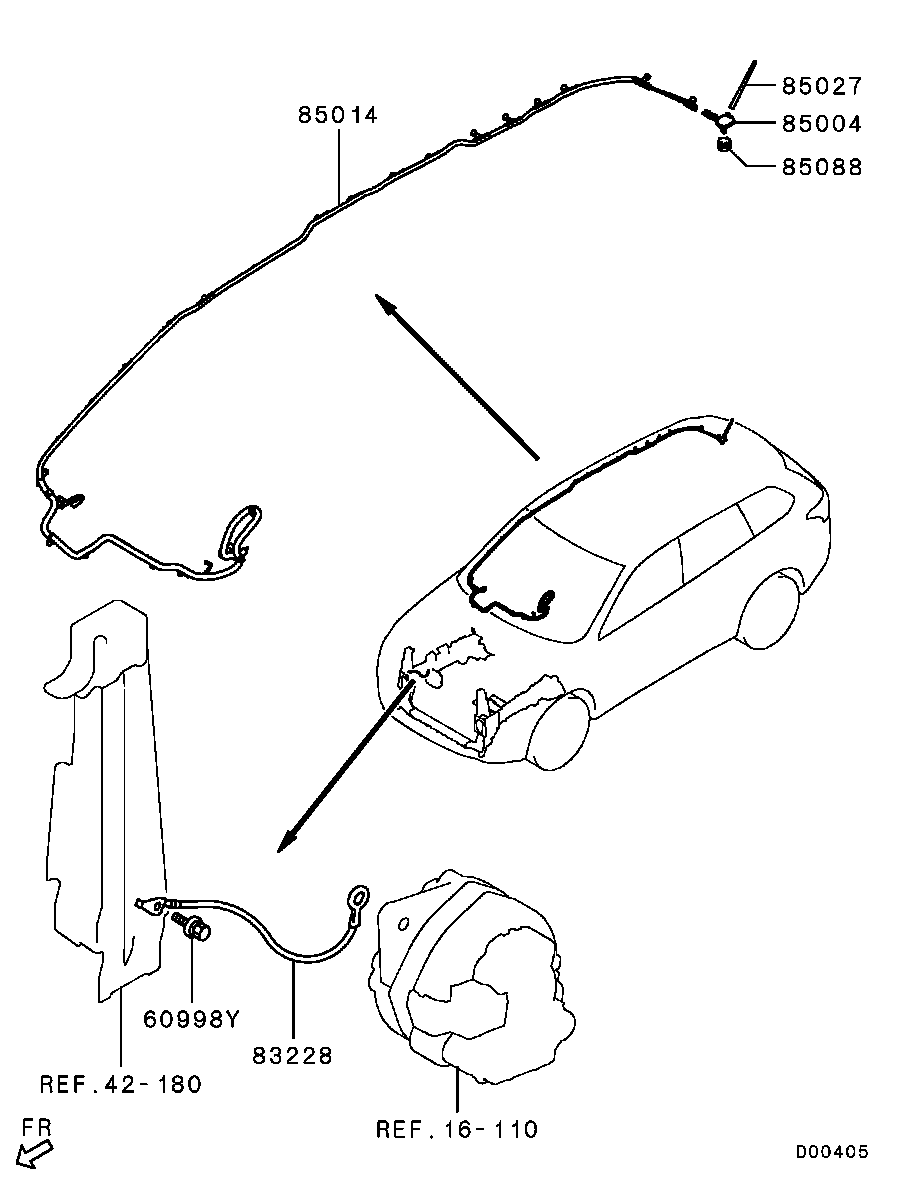 85014

85027
85004
85088

60998Y
83228
REF.42-180
REF.16-110
FR
D00405