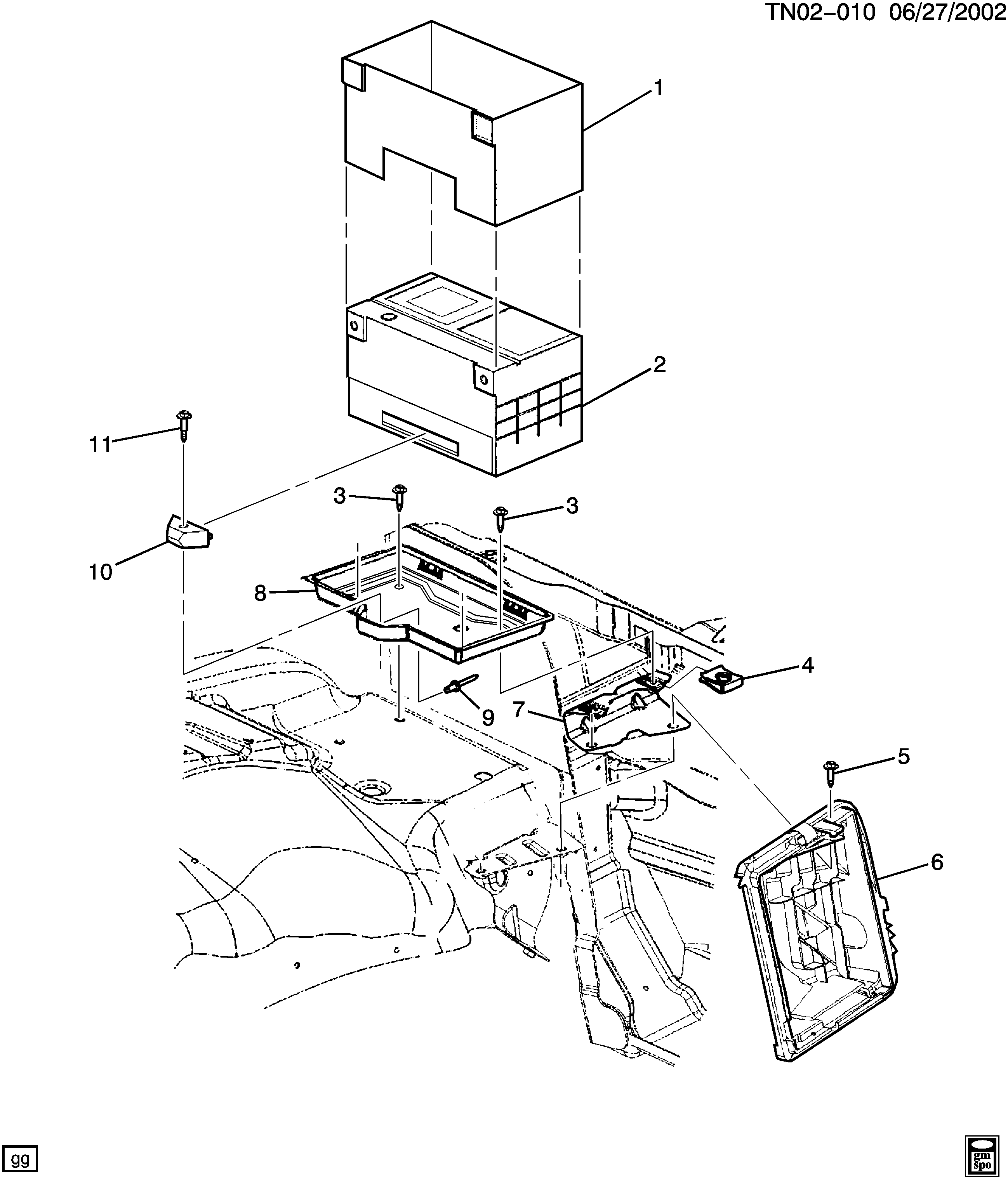 TN02-010 06/27/2002

1
2
11
3
3
10
8
4
9
7
5
6

gg

gm
spo