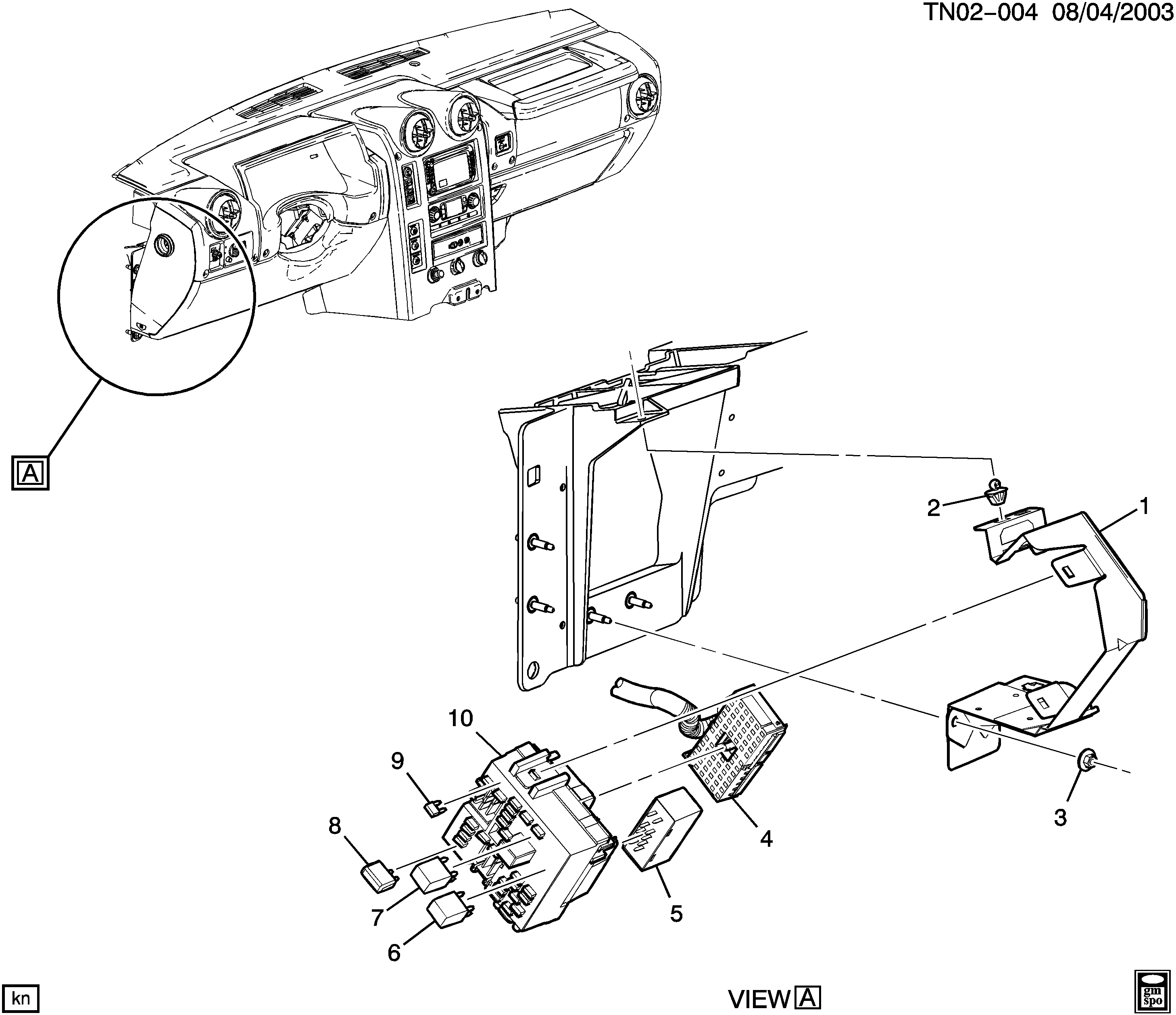 TN02-004 08/04/2003

A

2

1

10

9

8

7

6

5

4

3

kn

VIEW A

gm spo