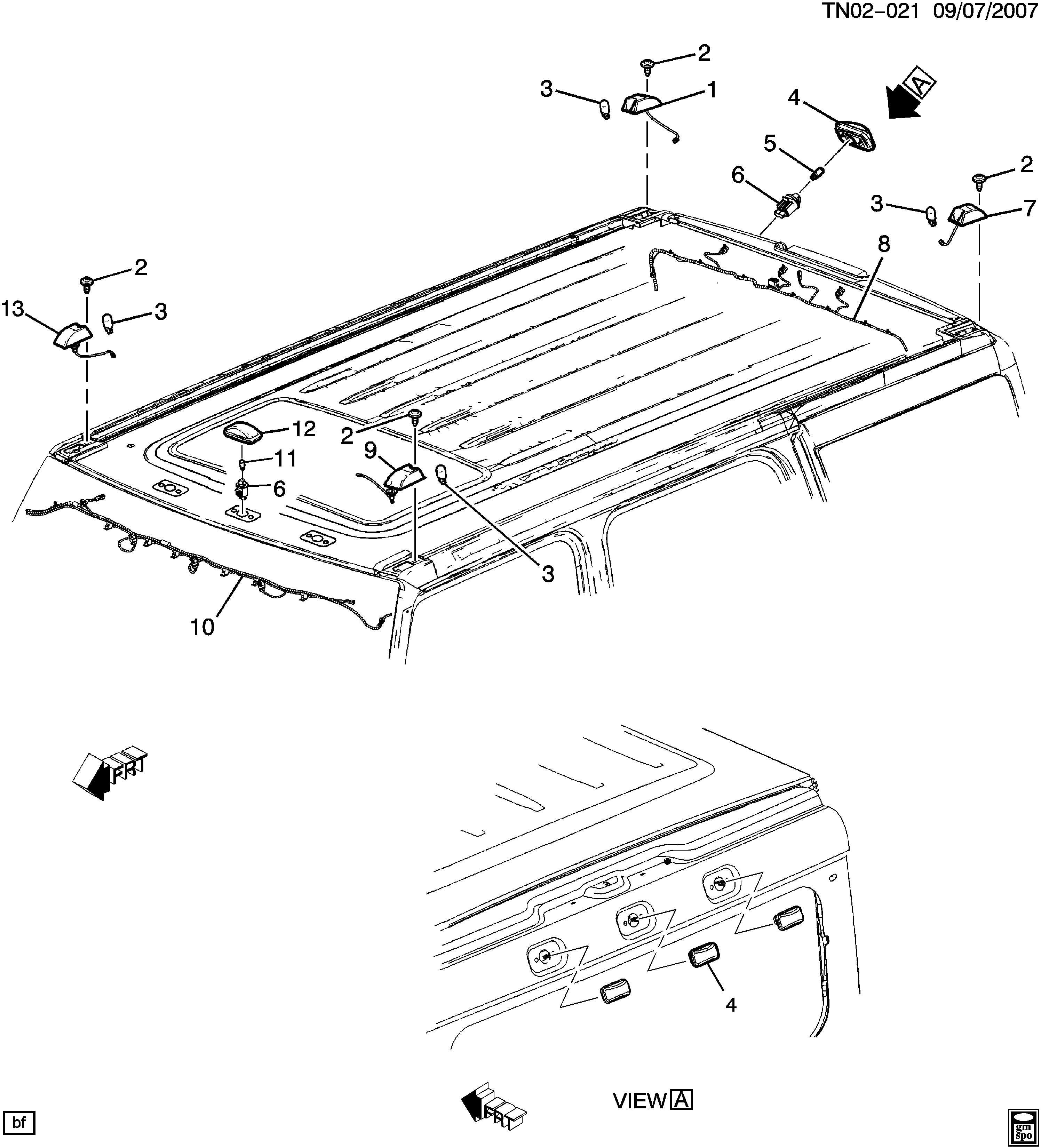 TN02-021 09/07/2007

2
3
1
4
A
5
6
2
3
7
8
2
13
3
12
2
9
11
6
3
10

FRT

4

FRT

VIEW A

bf

gm spo