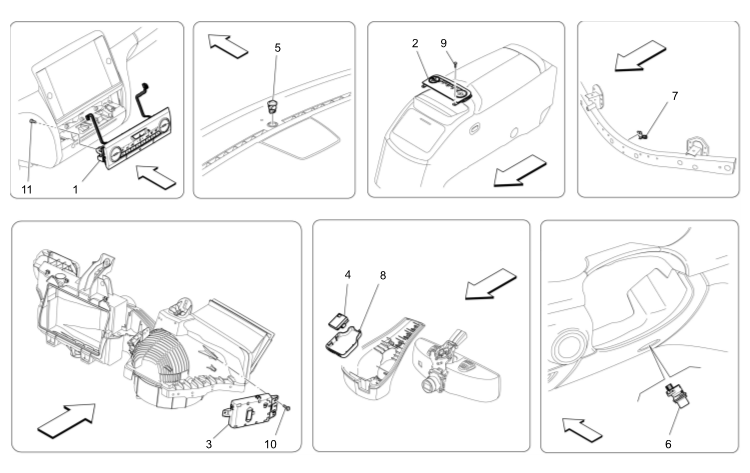 11
1
5
2
9
7
3
10
4
8
6