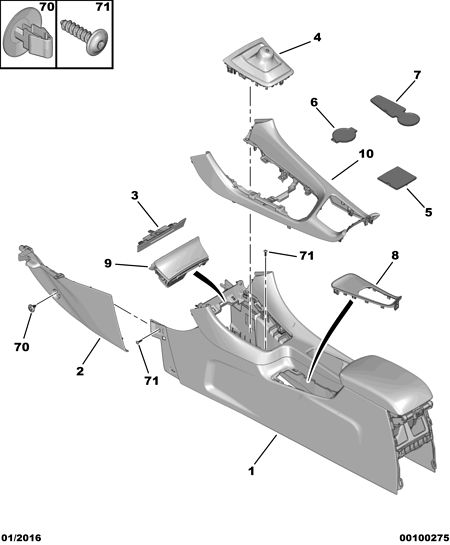 70
71
4
7
6
10
5
3
71
8
9
70
2
71
1
01/2016
00100275