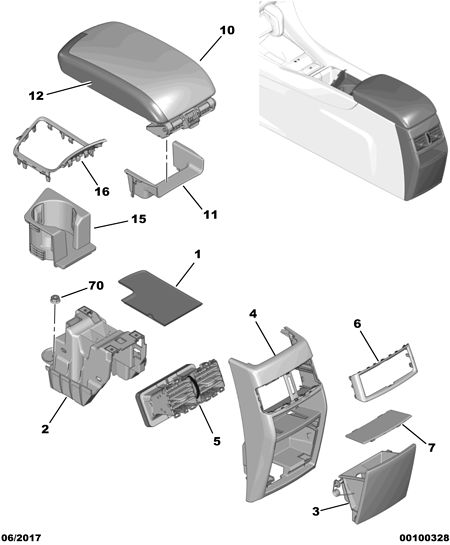 10
12
16
11
15
1
70
4
6
2
5
7
3
06/2017
00100328