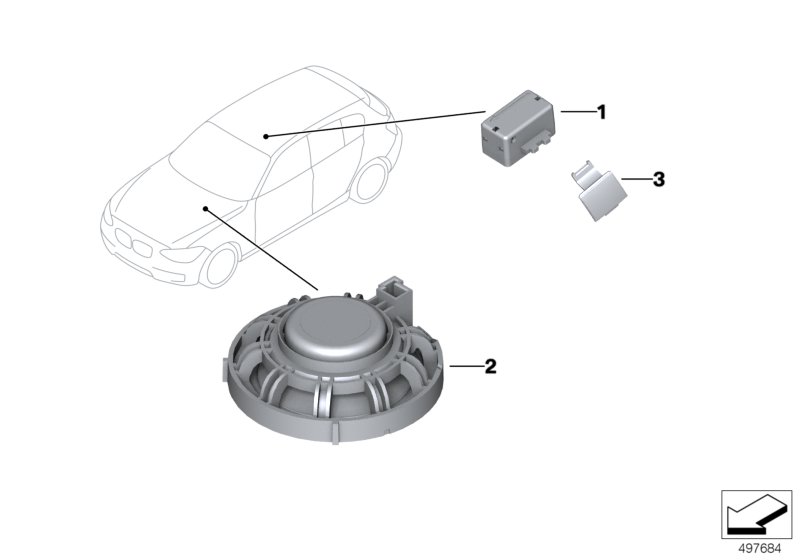 1
3
2
497684