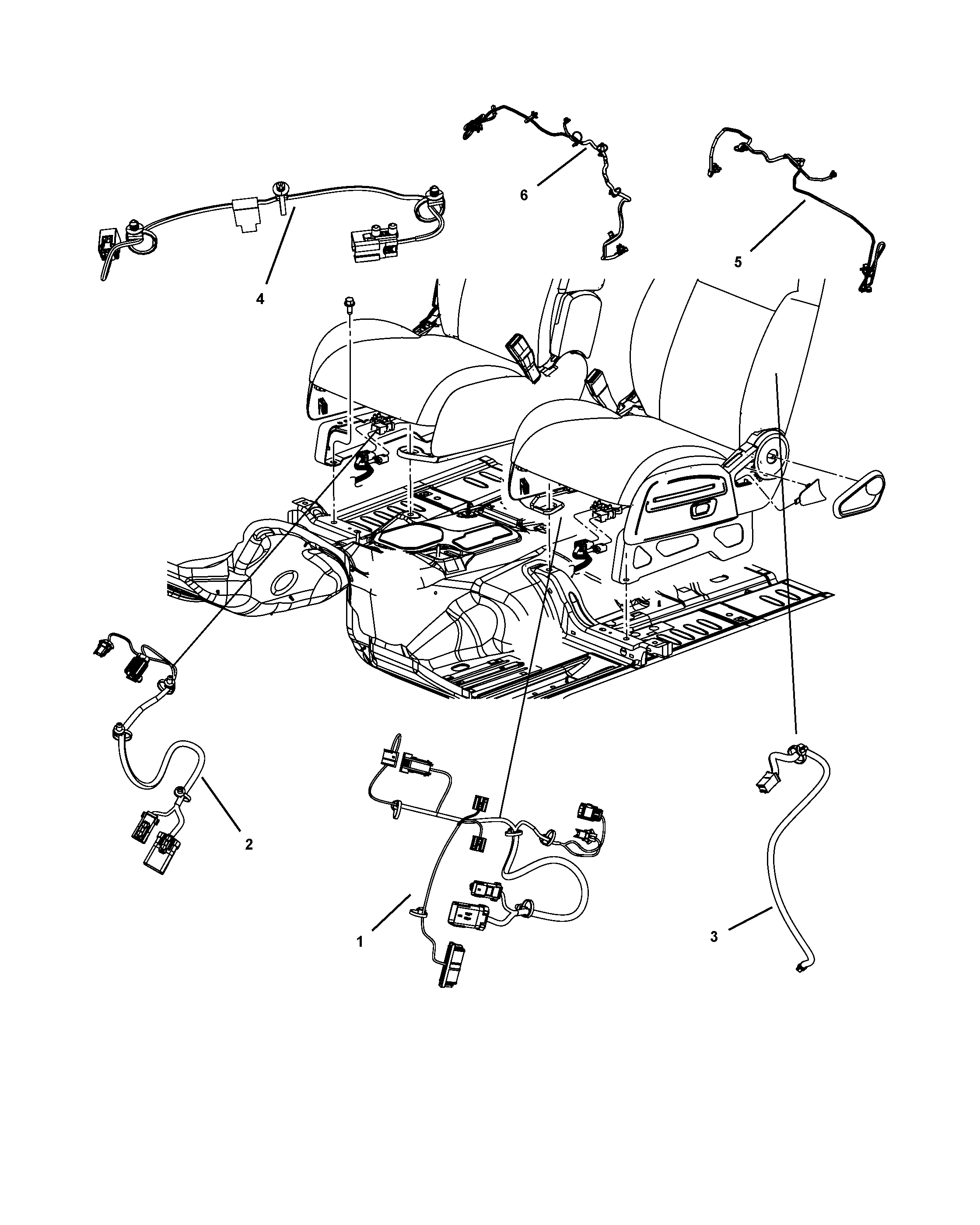 6

5

4

2

1

3